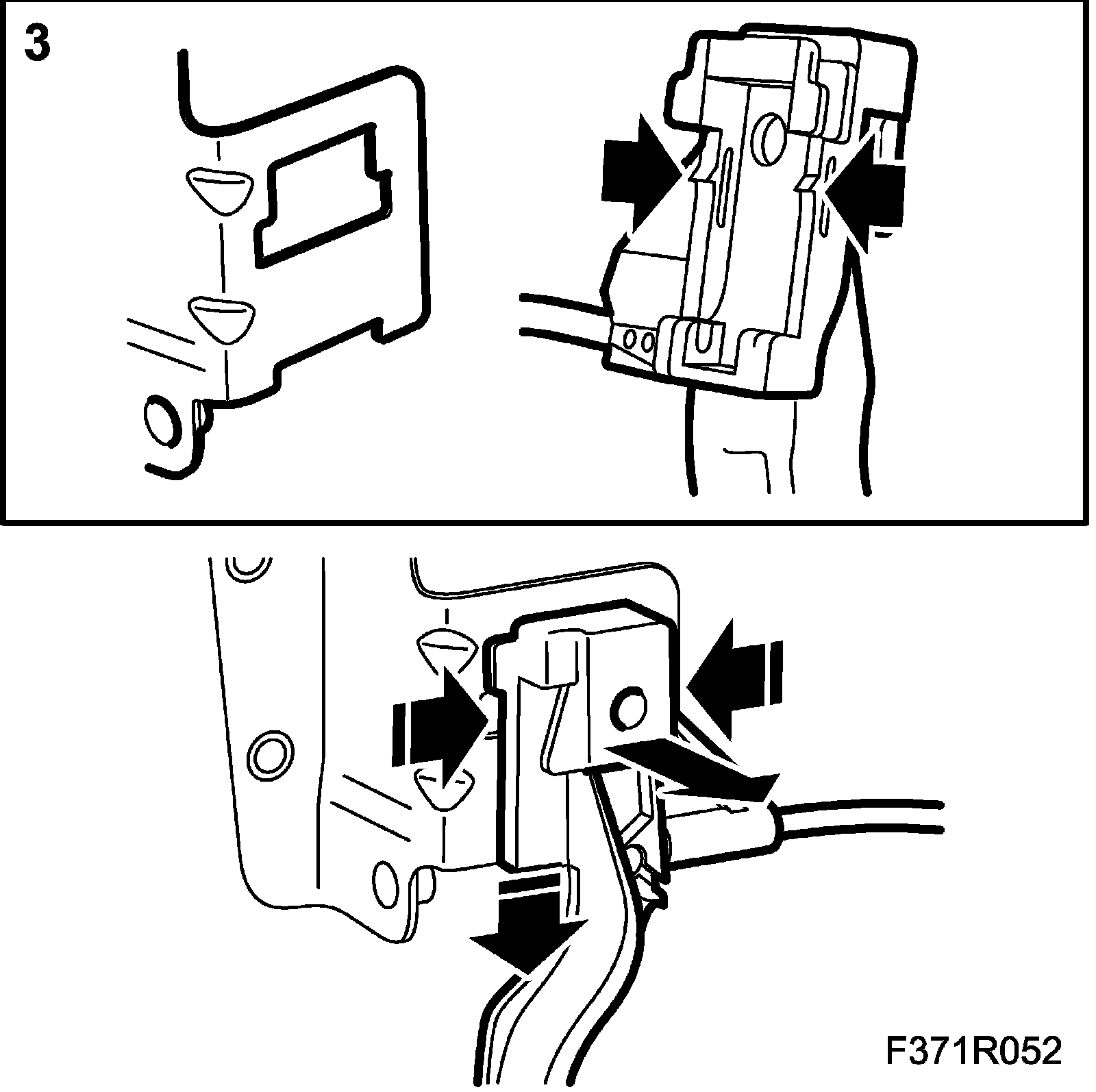 3

F371R052