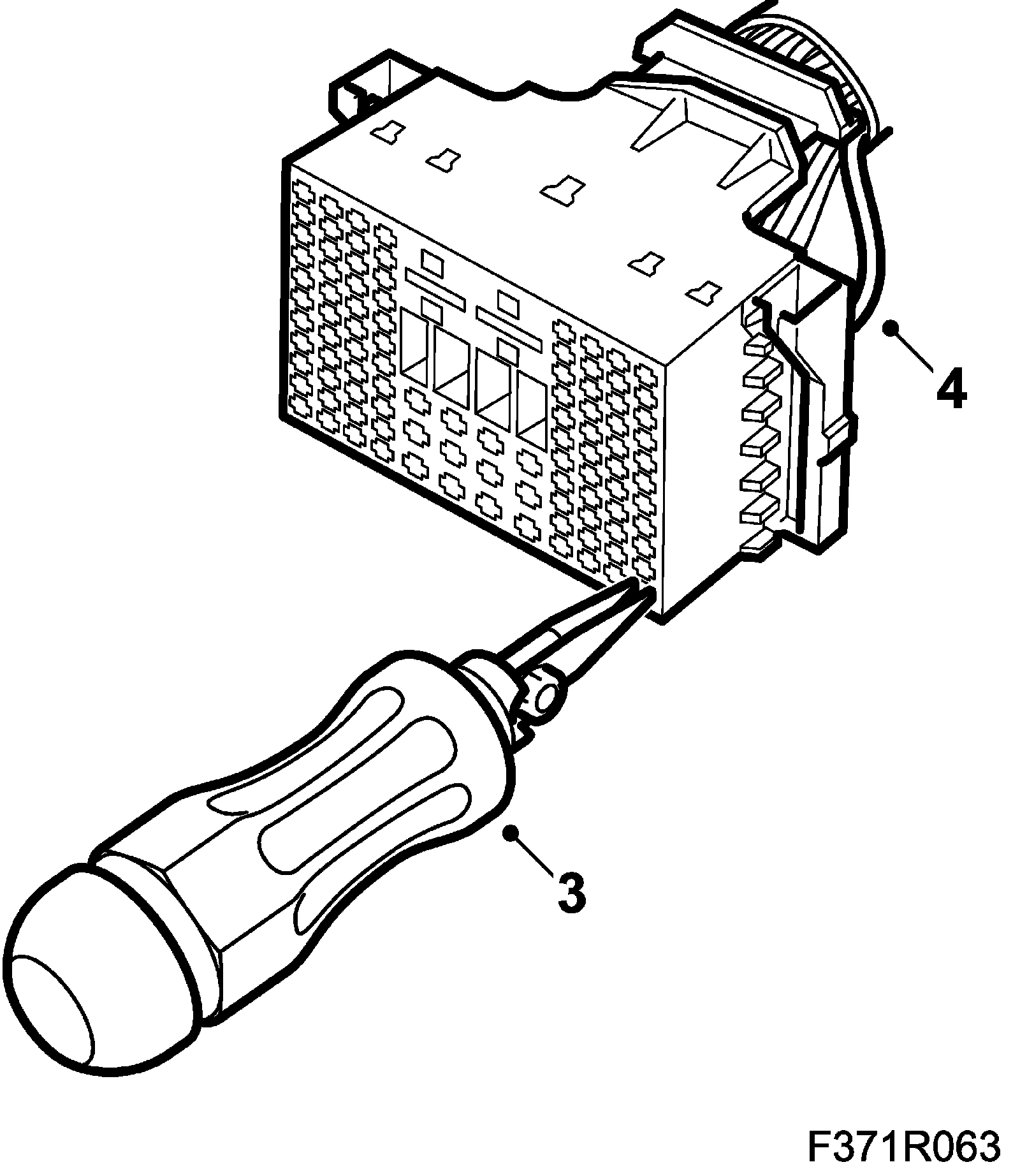 4

3

F371R063