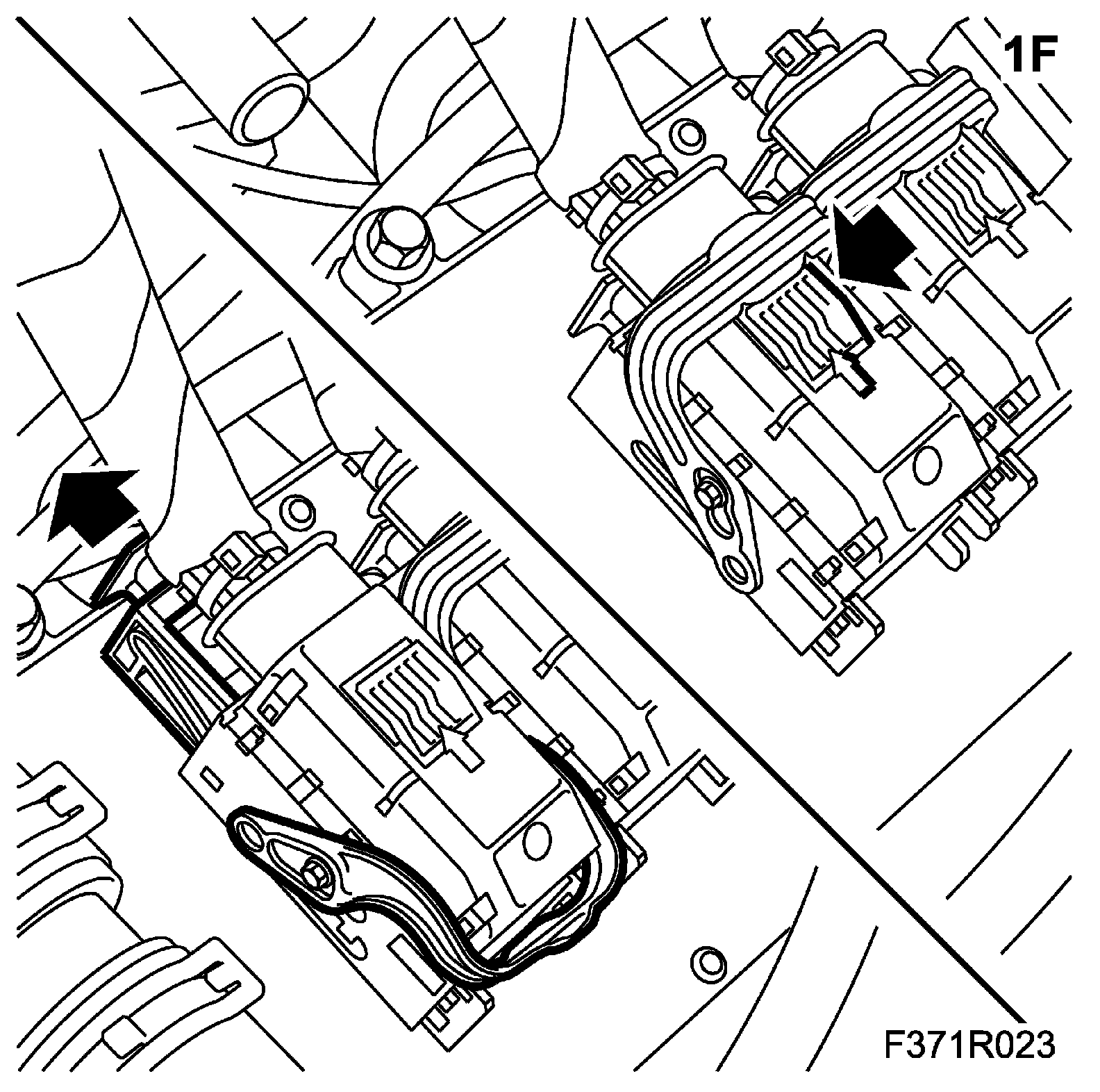 1F

F371R023