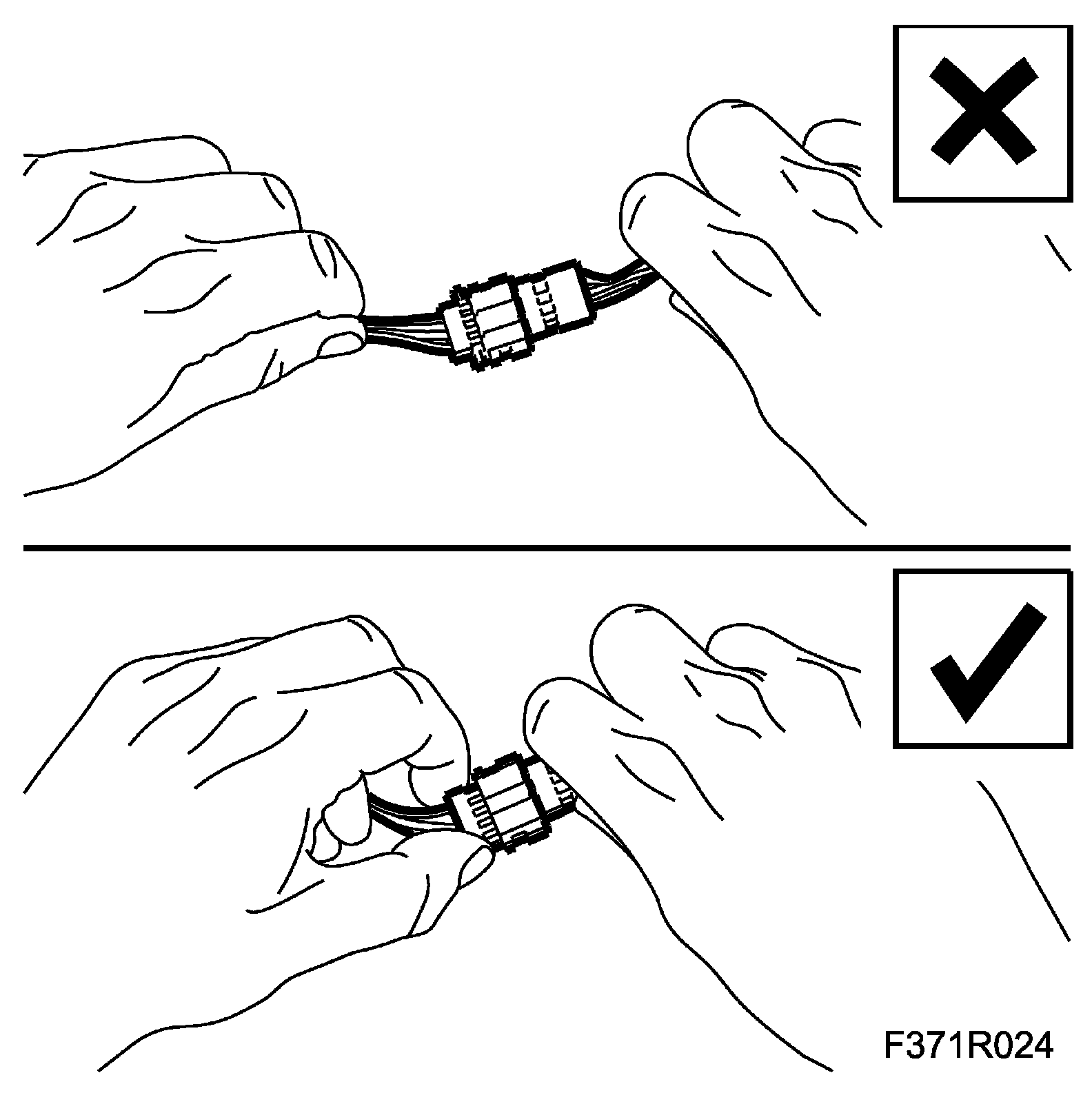 F371R024