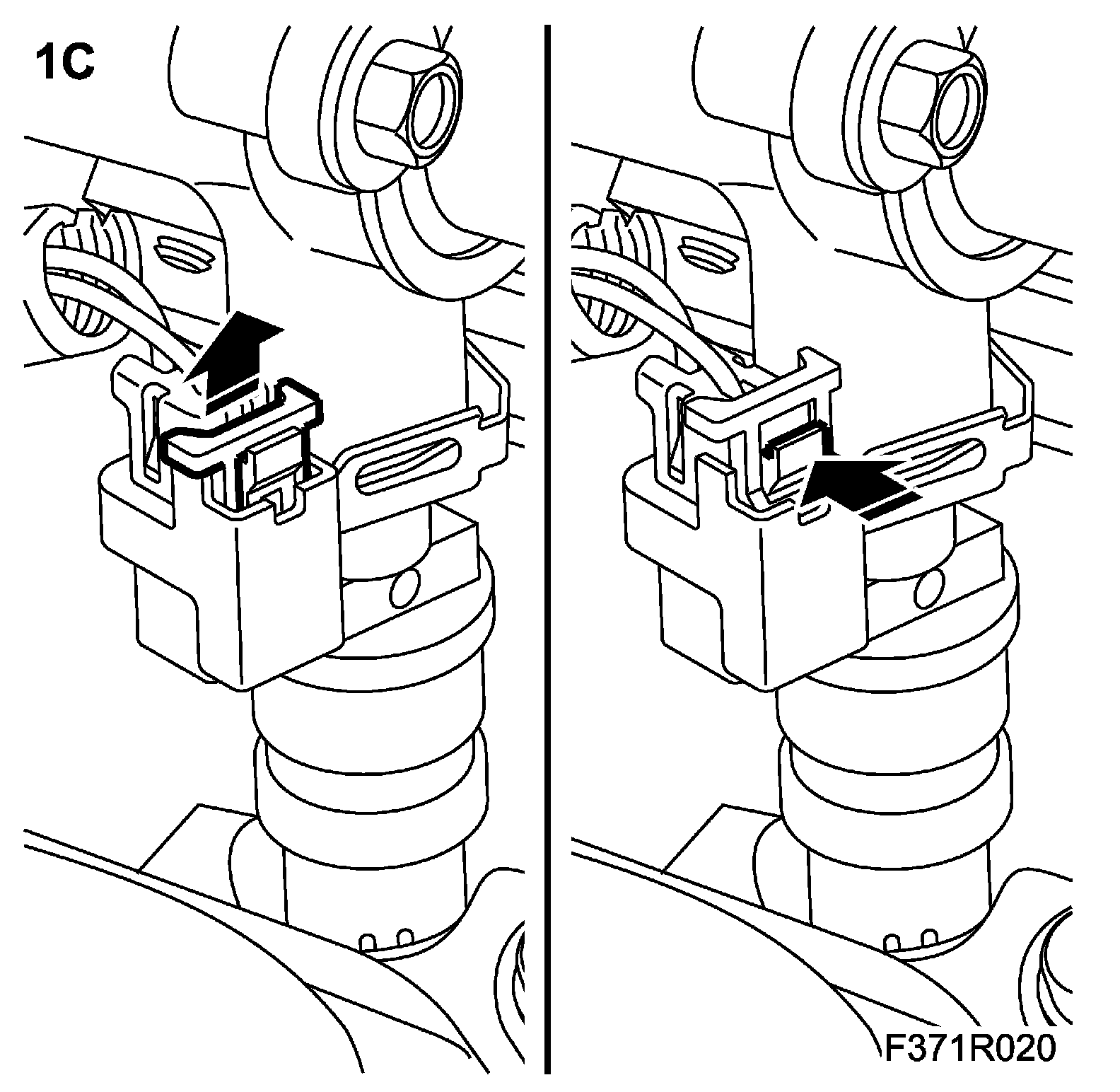 1C

F371R020