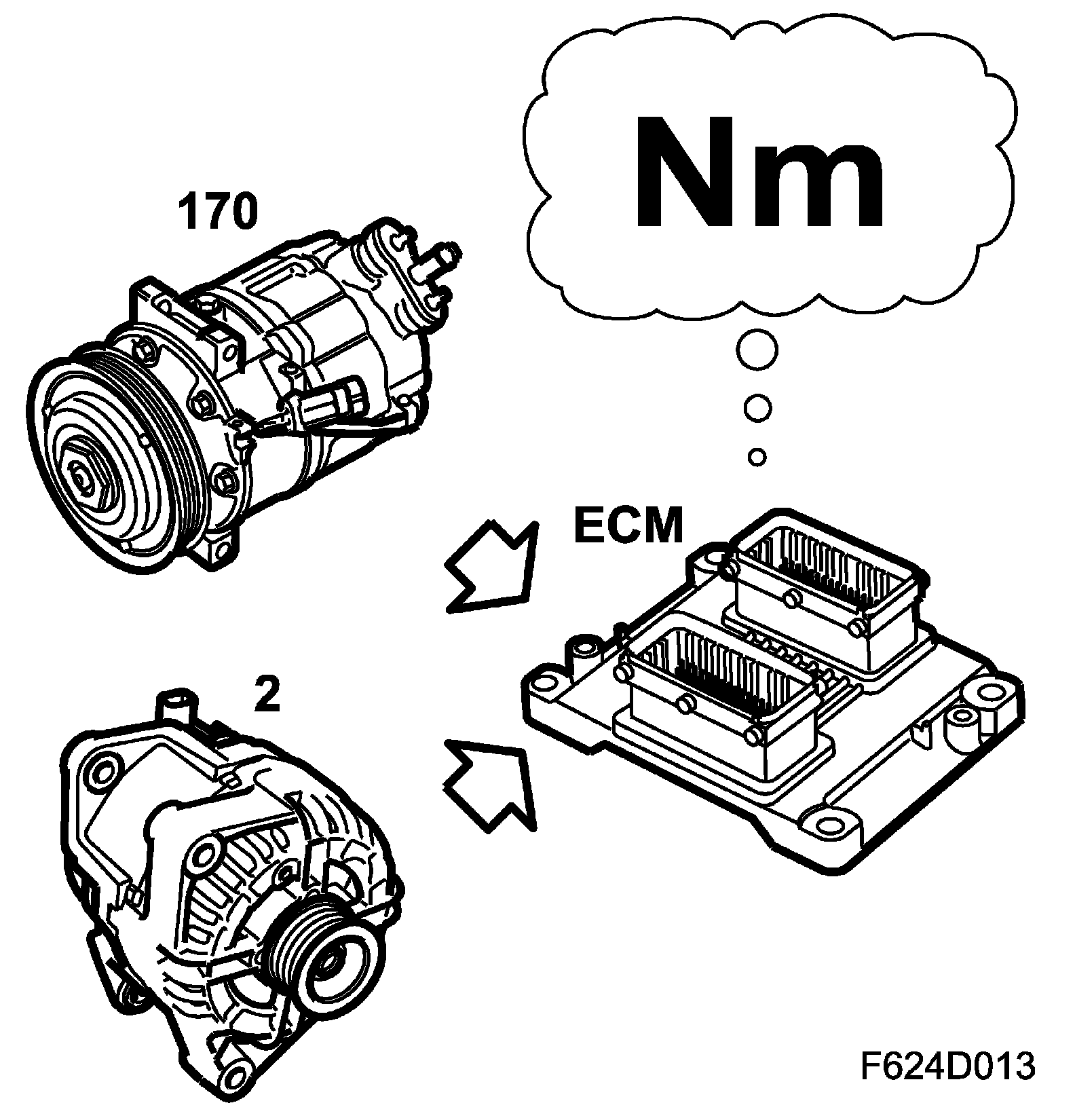 Nm

170

ECM

2

F624D013