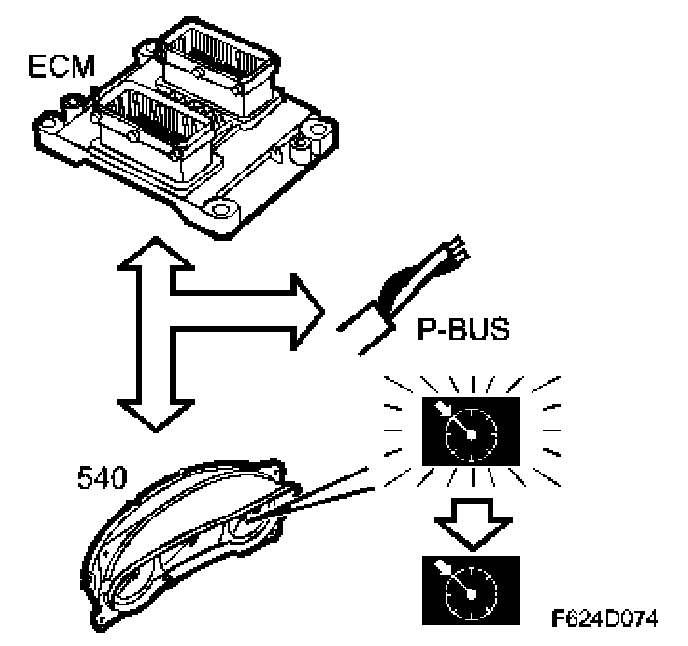 ECM

P-BUS

540

F624D074