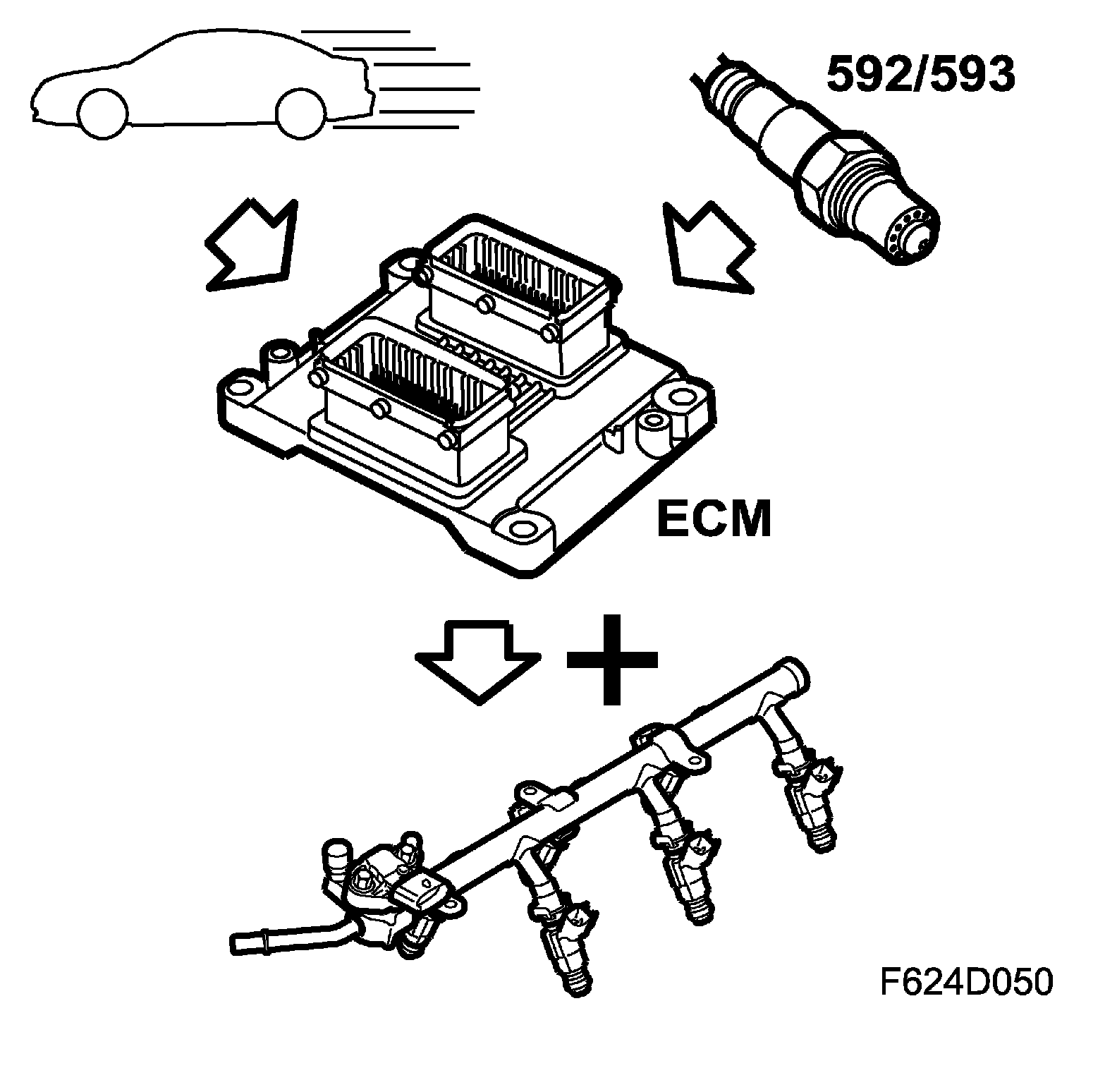 592/593

ECM

+

F624D050