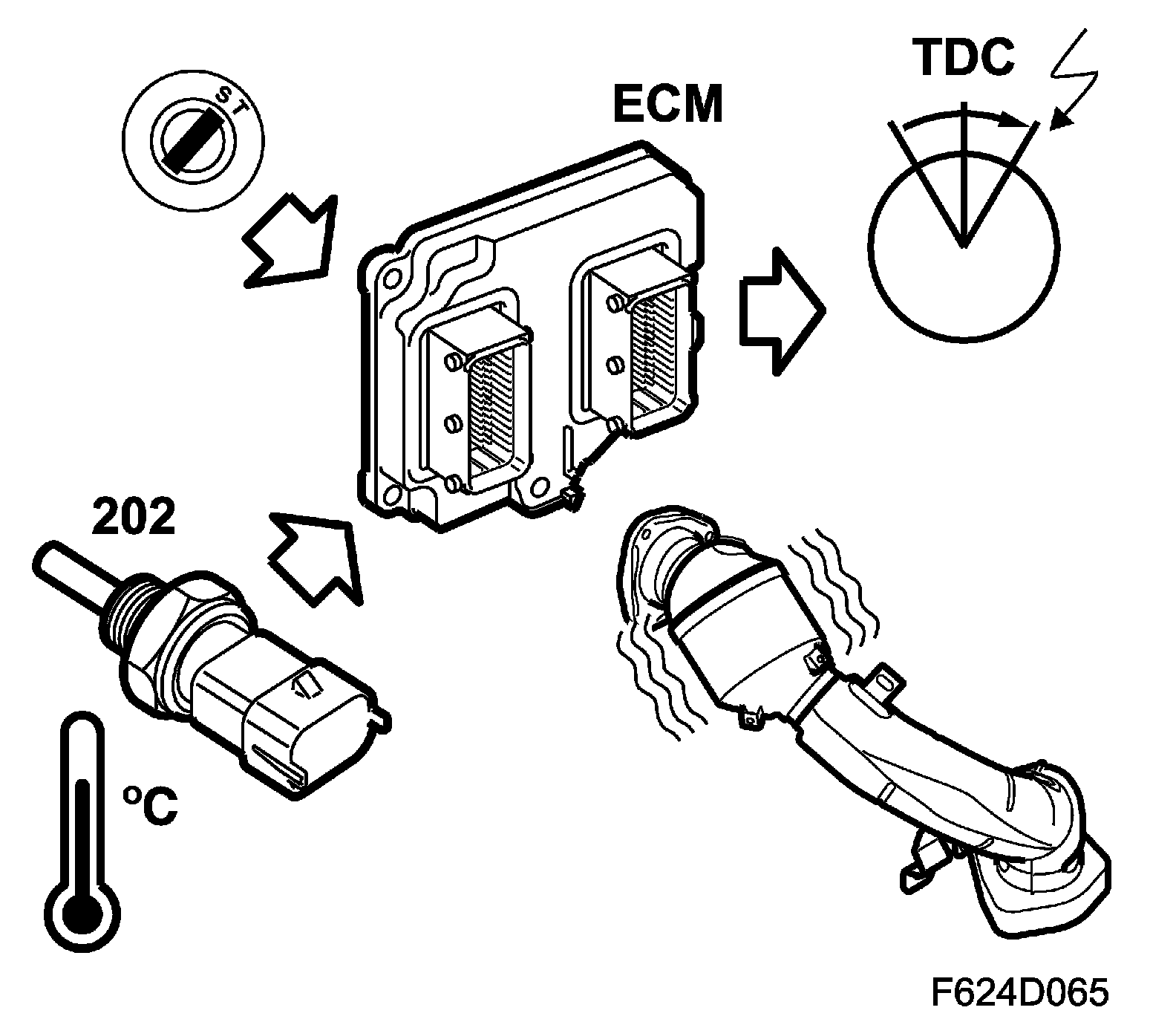 ST

ECM

TDC

202

°C

F624D065