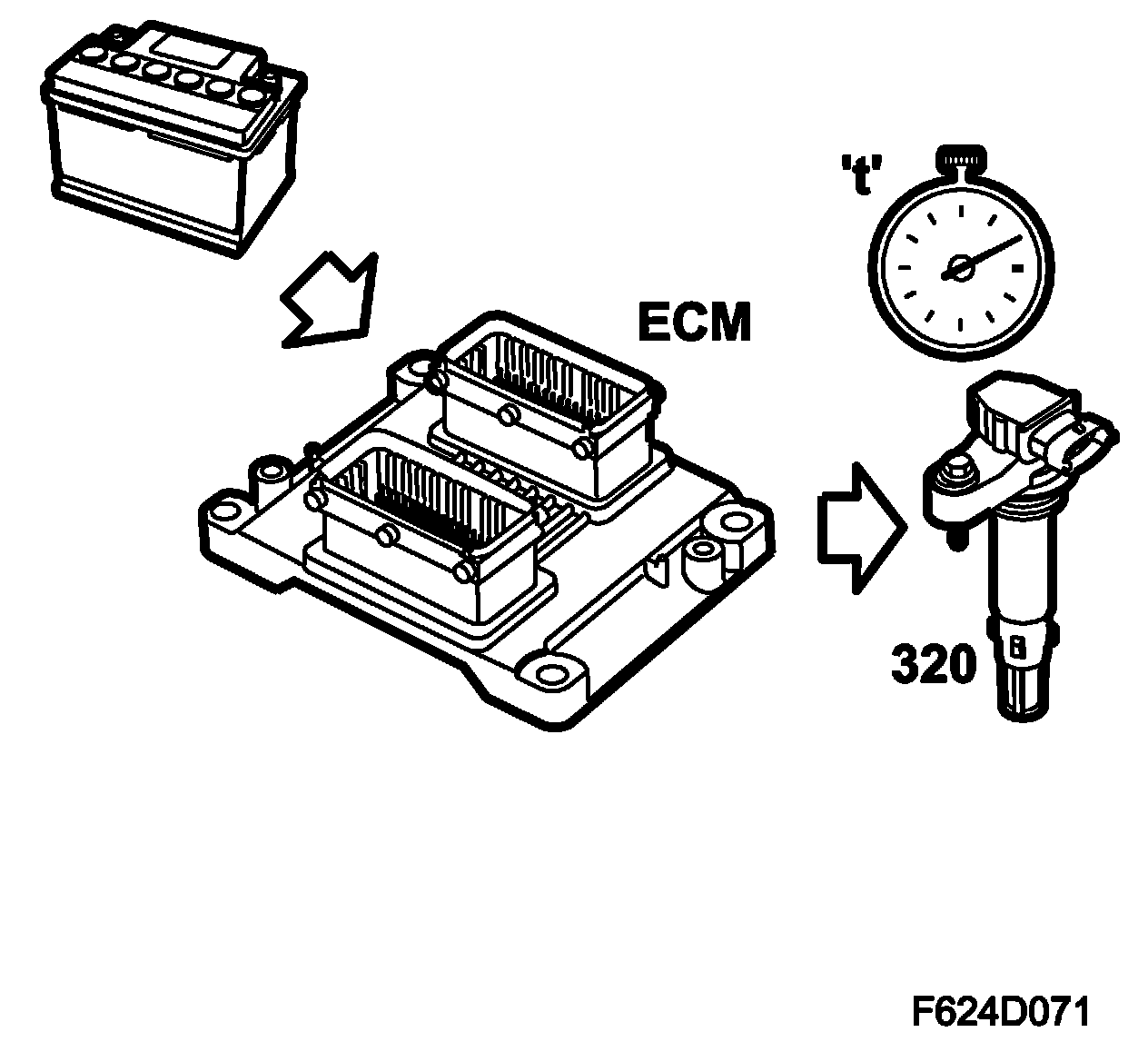 't'

ECM

320

F624D071