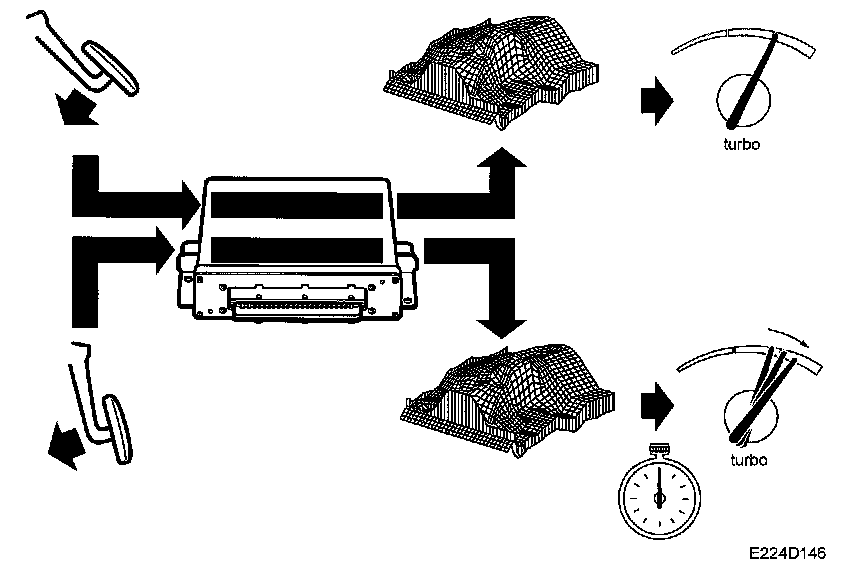 turbo

turbo

E224D146