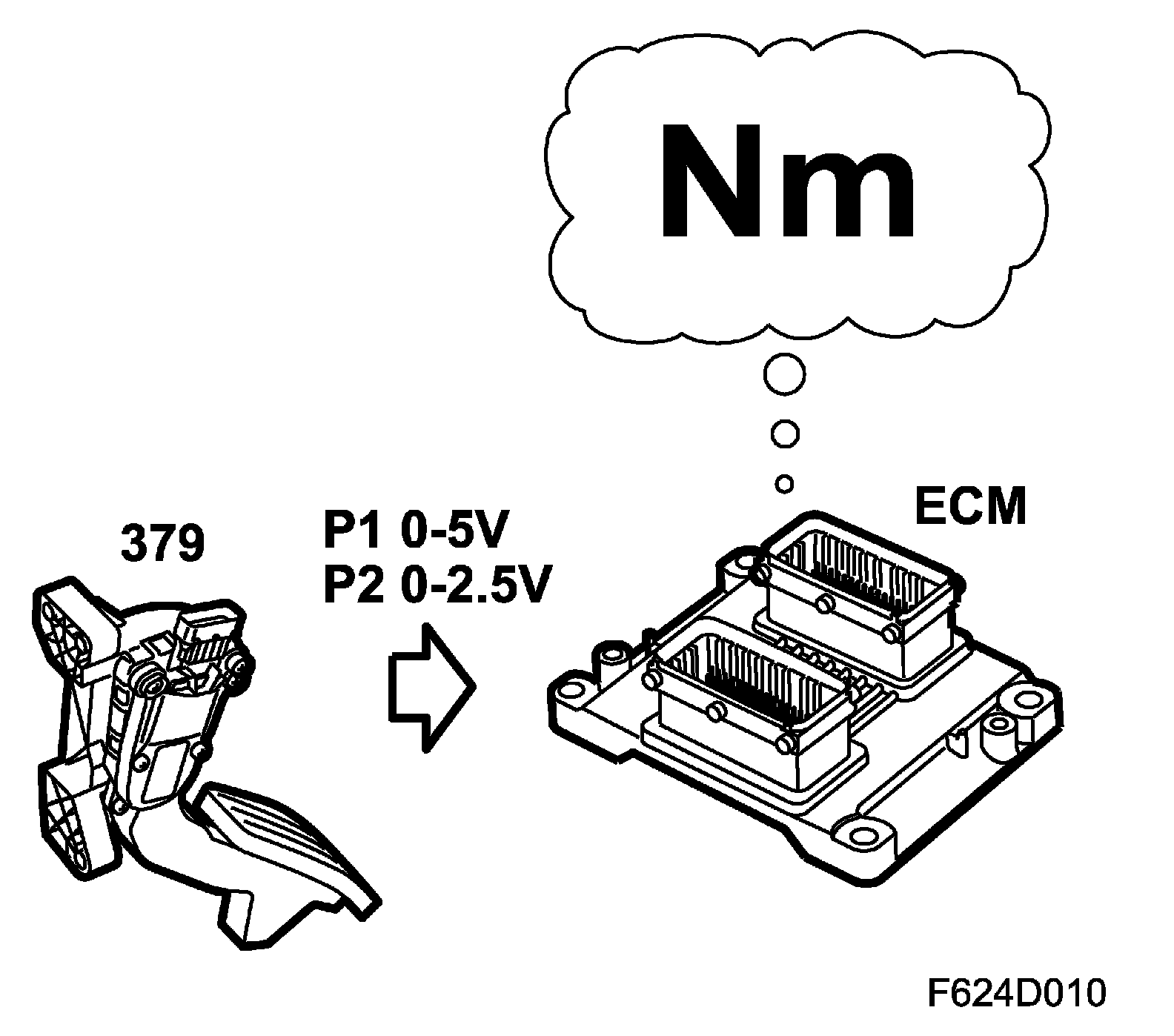 Nm

379

P1 0-5V
P2 0-2.5V

ECM

F624D010