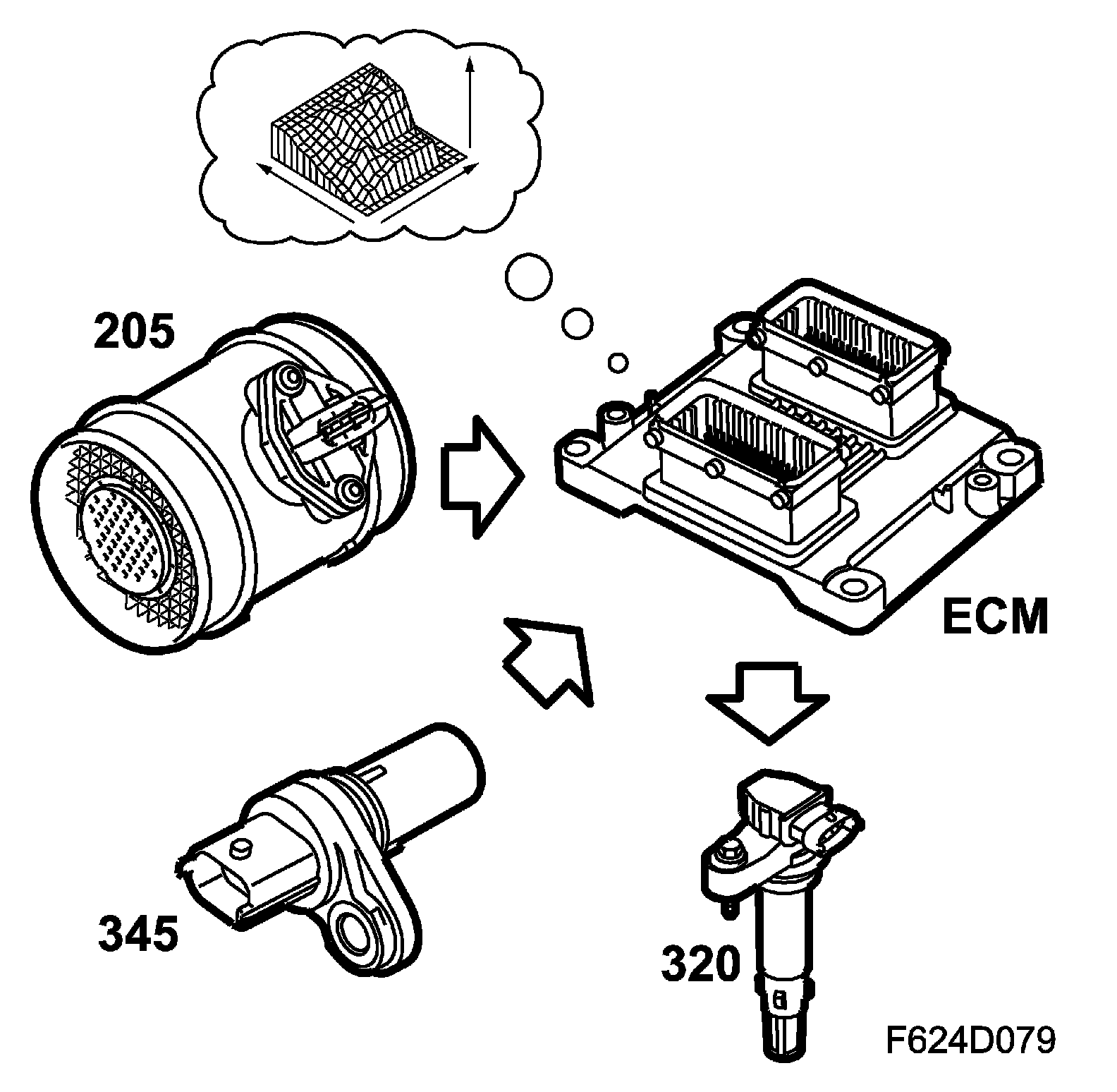 205

ECM

345

320

F624D079