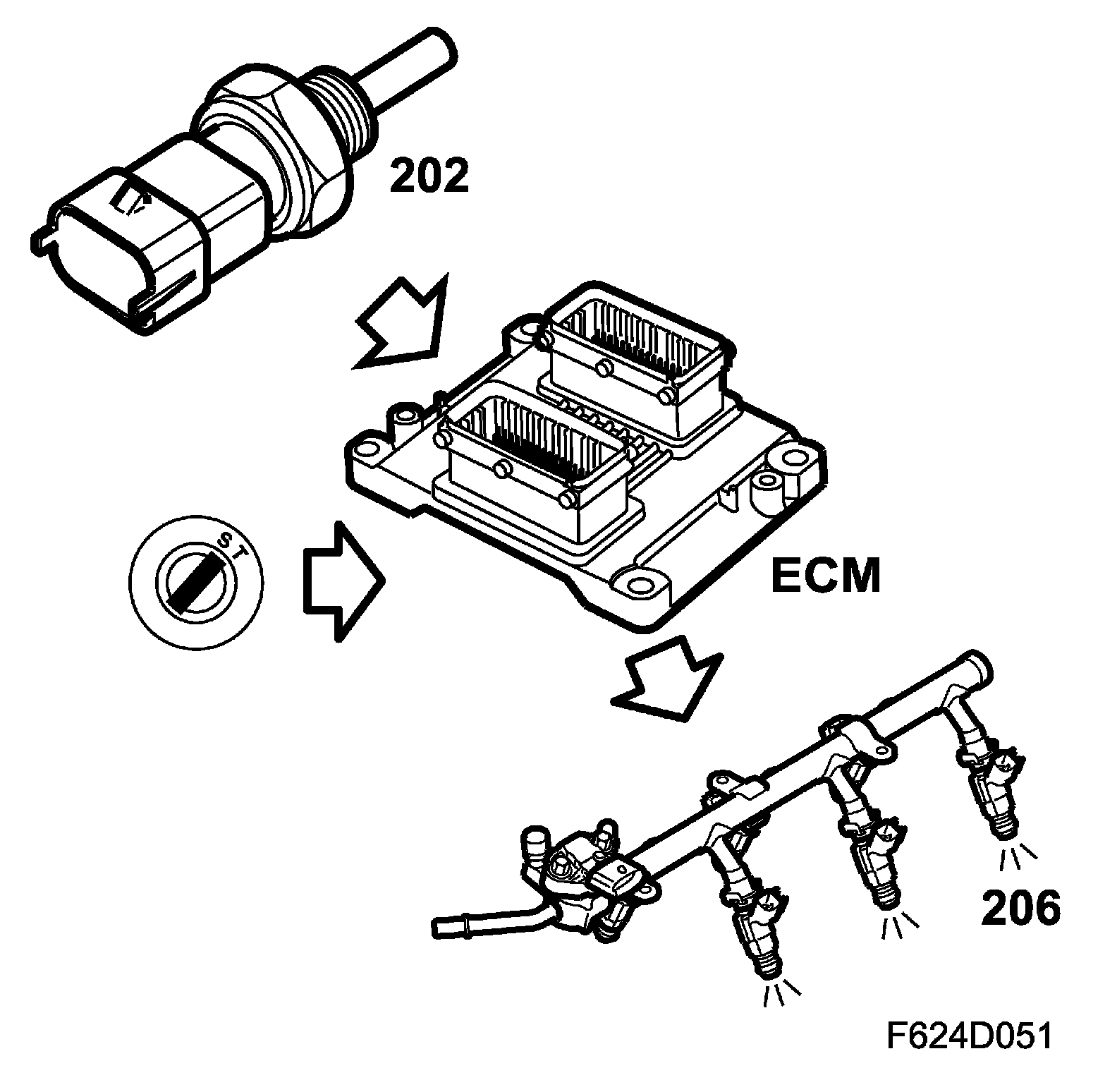 202

ST

ECM

206

F624D051