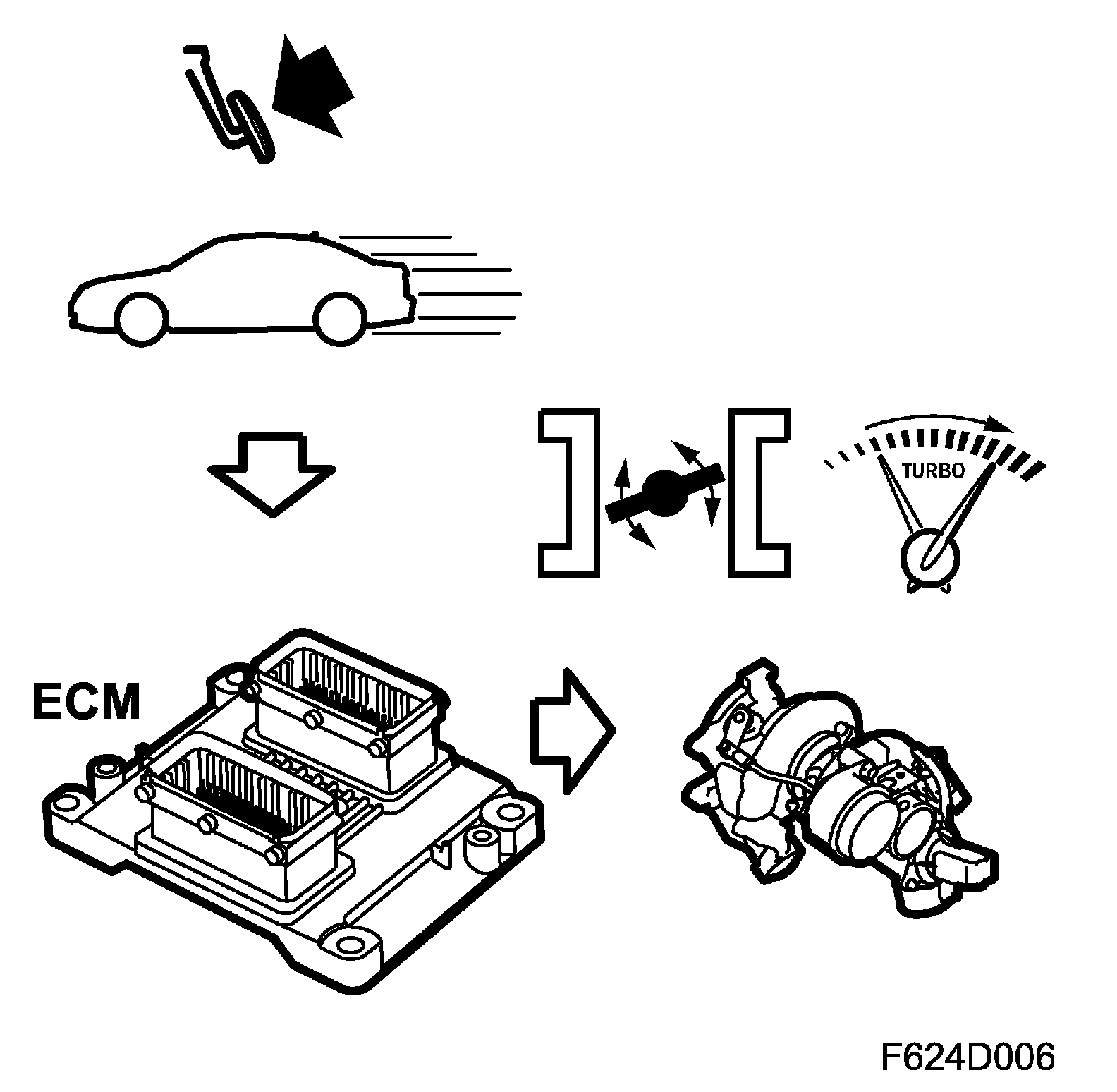 TURBO

ECM

F624D006