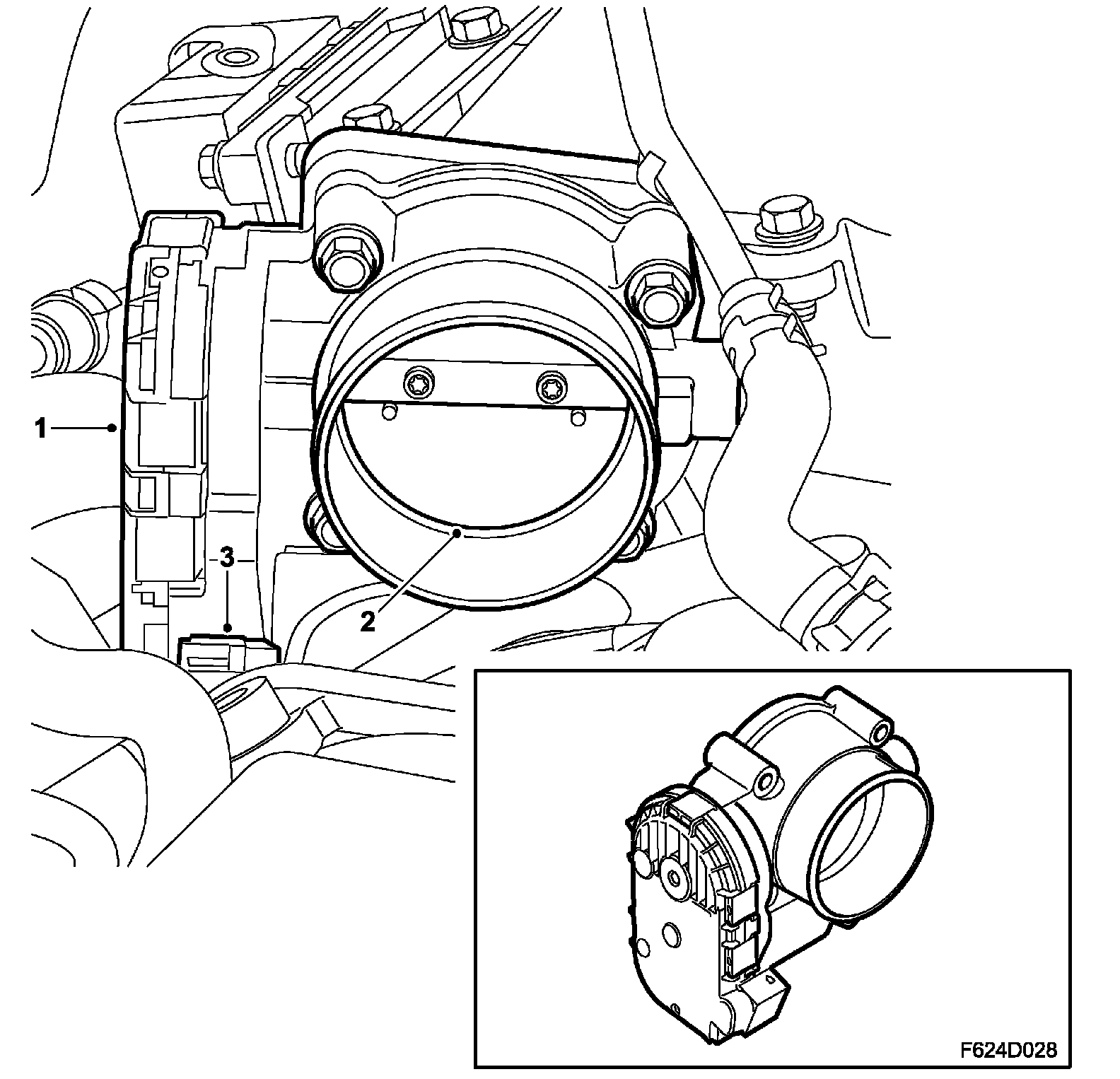 1
3
2
F624D028