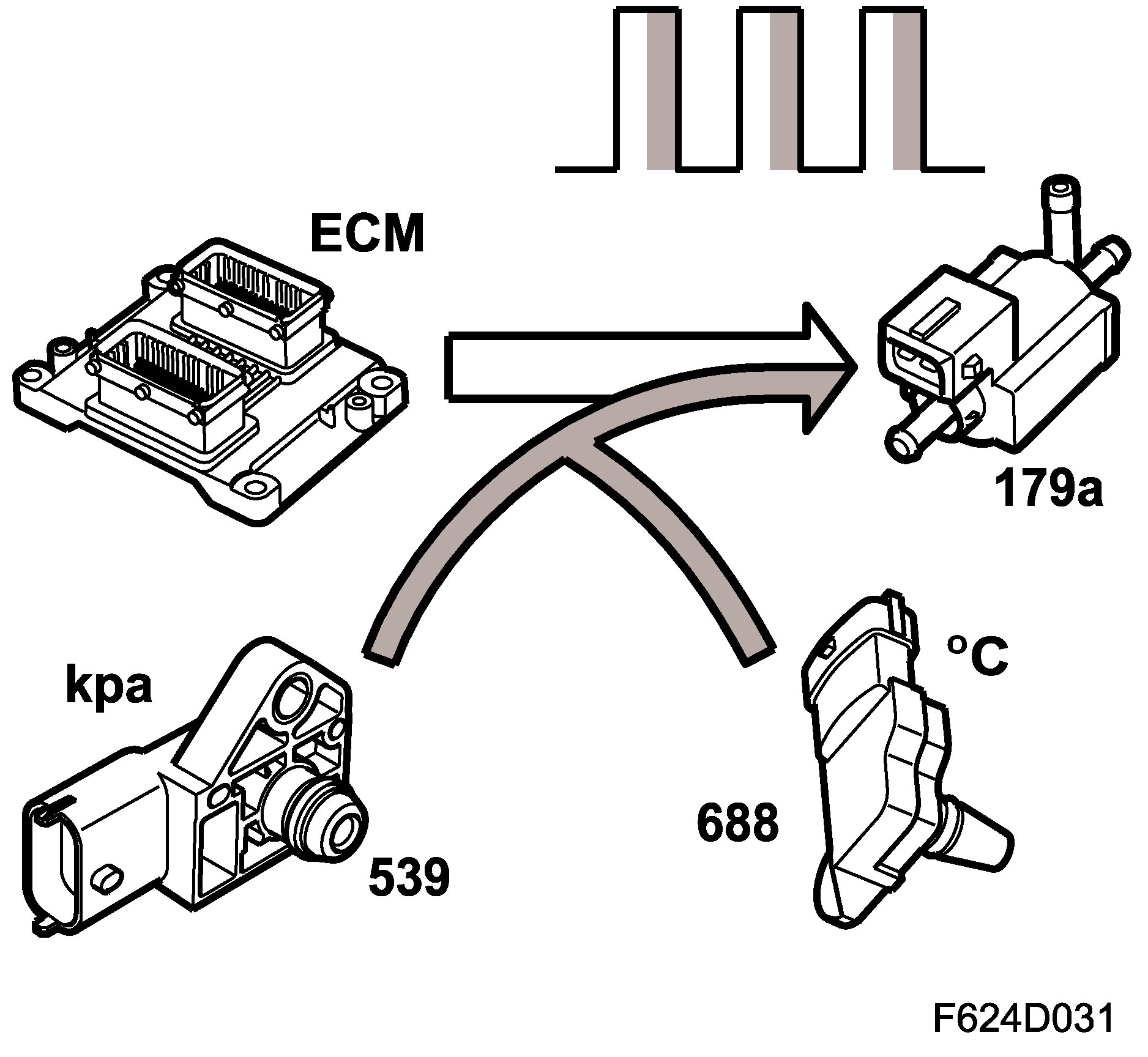 ECM

179a

kpa

°C

688

539

F624D031