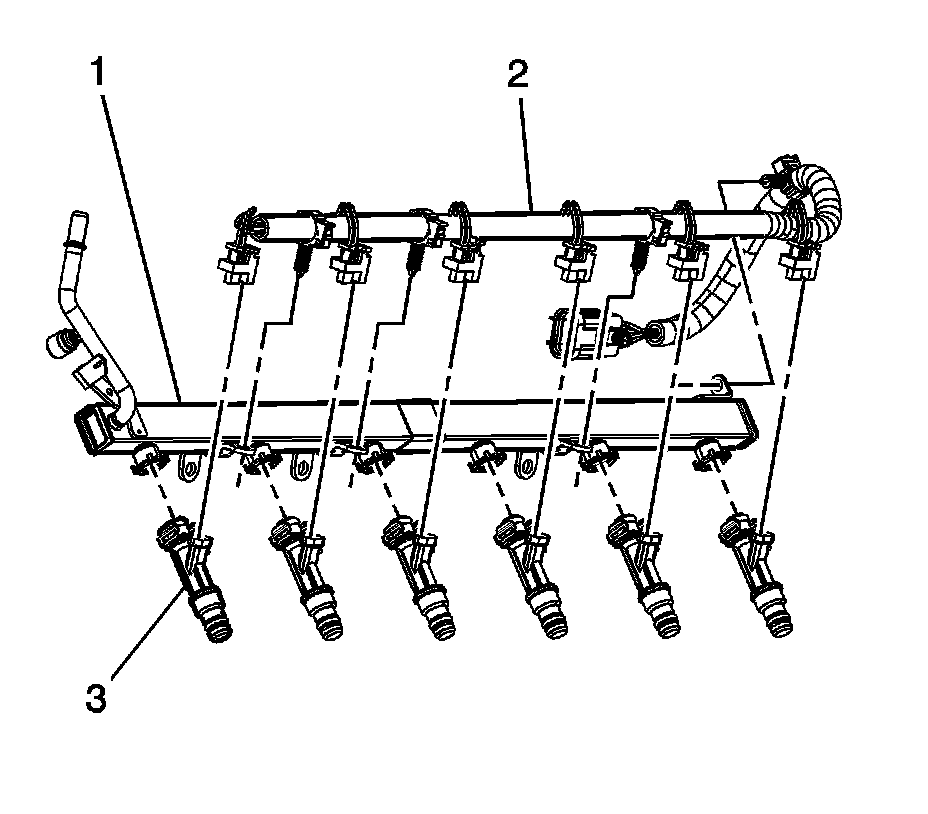 1
2
3