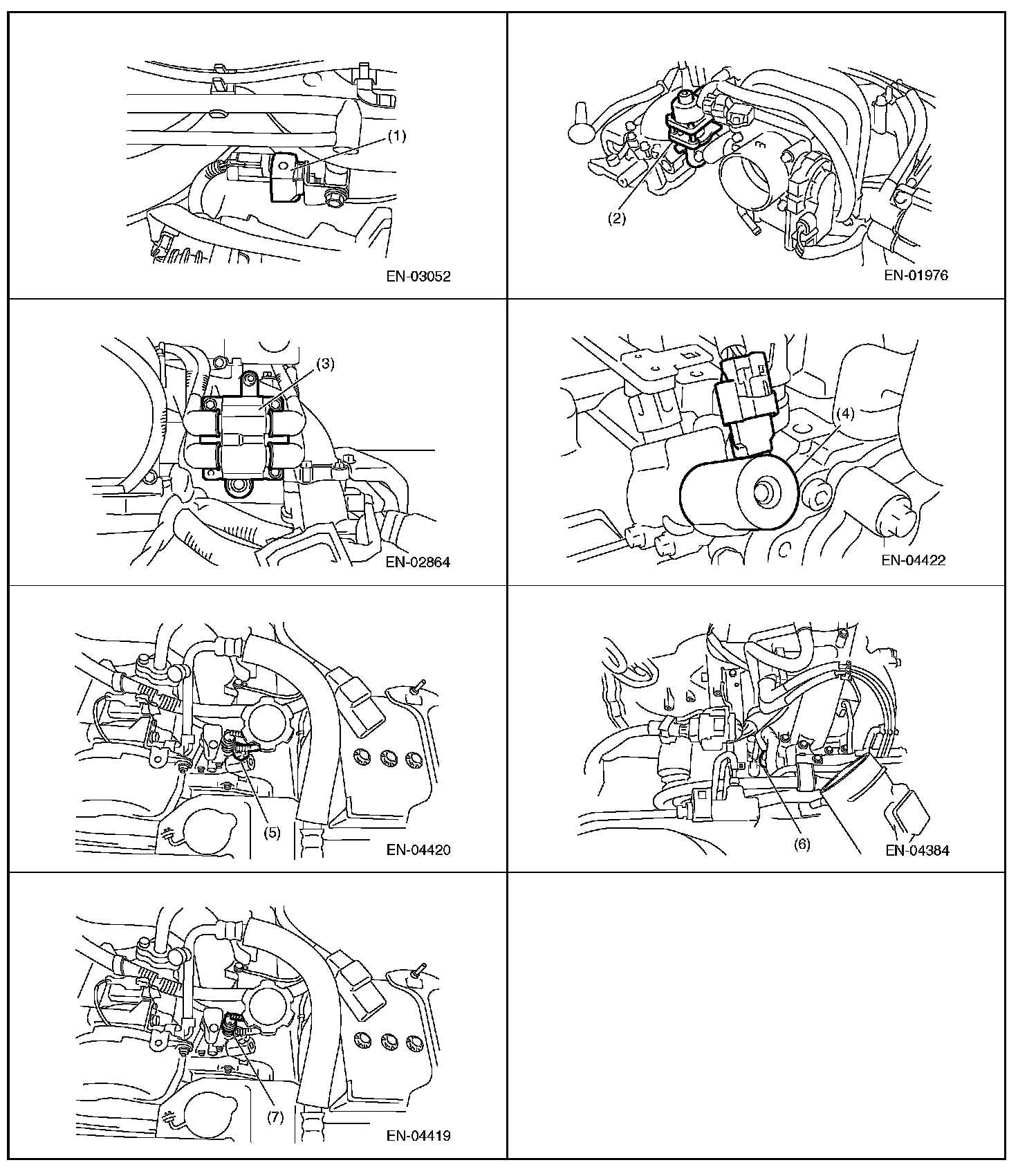 (1)

EN-03052

(2)

EN-01976

(3)

EN-02864

(4)

EN-04422

(5)

EN-04420

(6)

EN-04384

(7)

EN-04419