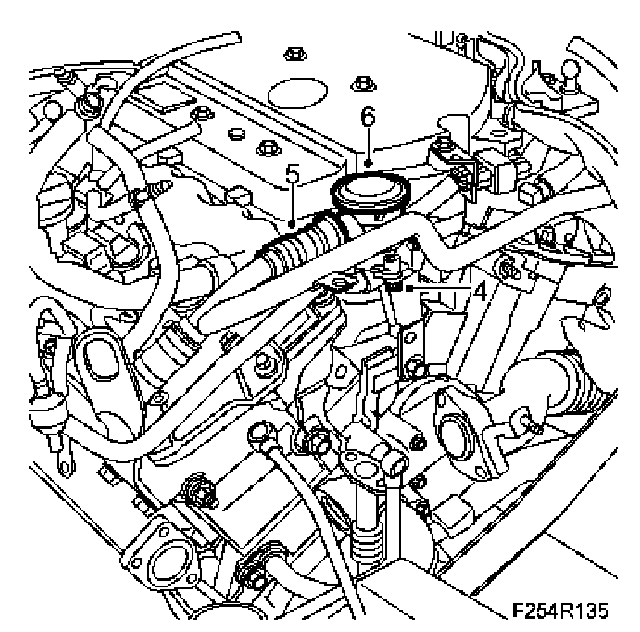 6
5
4
F254R135