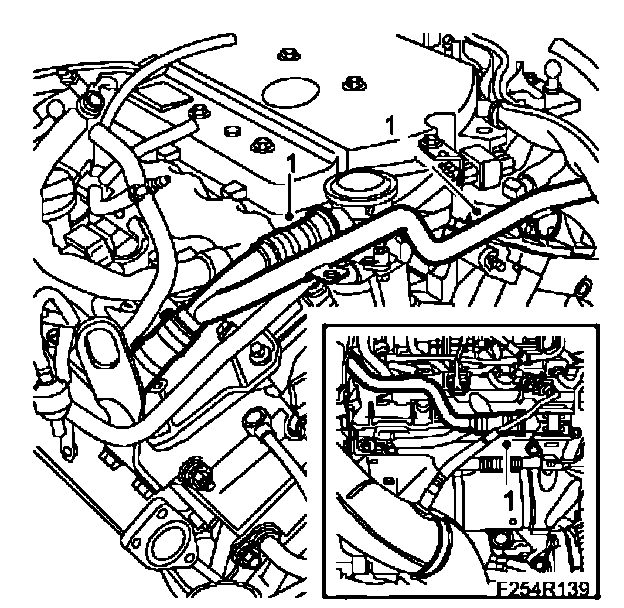 1
1
1
F254R139