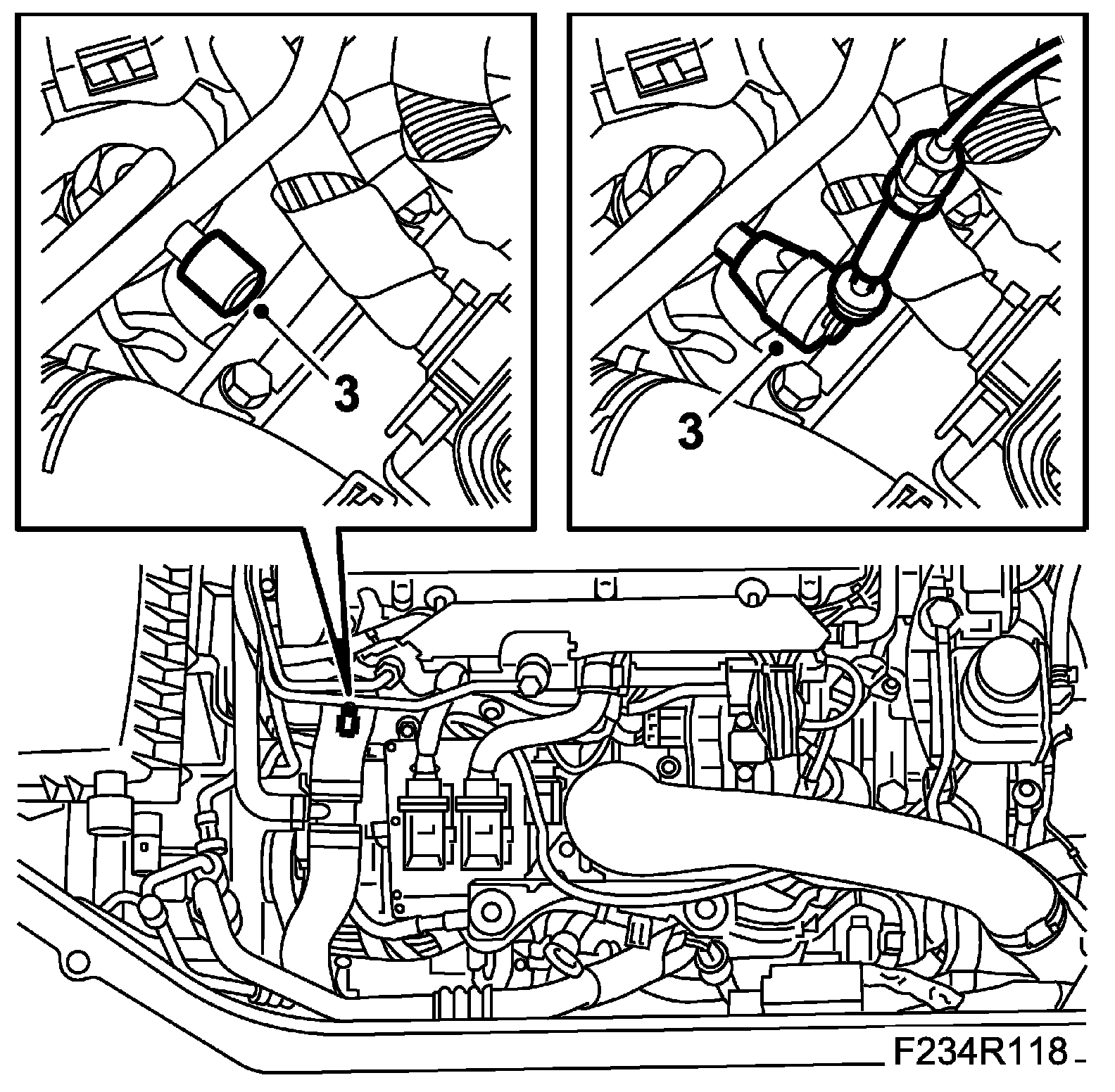 3

3

F234R118