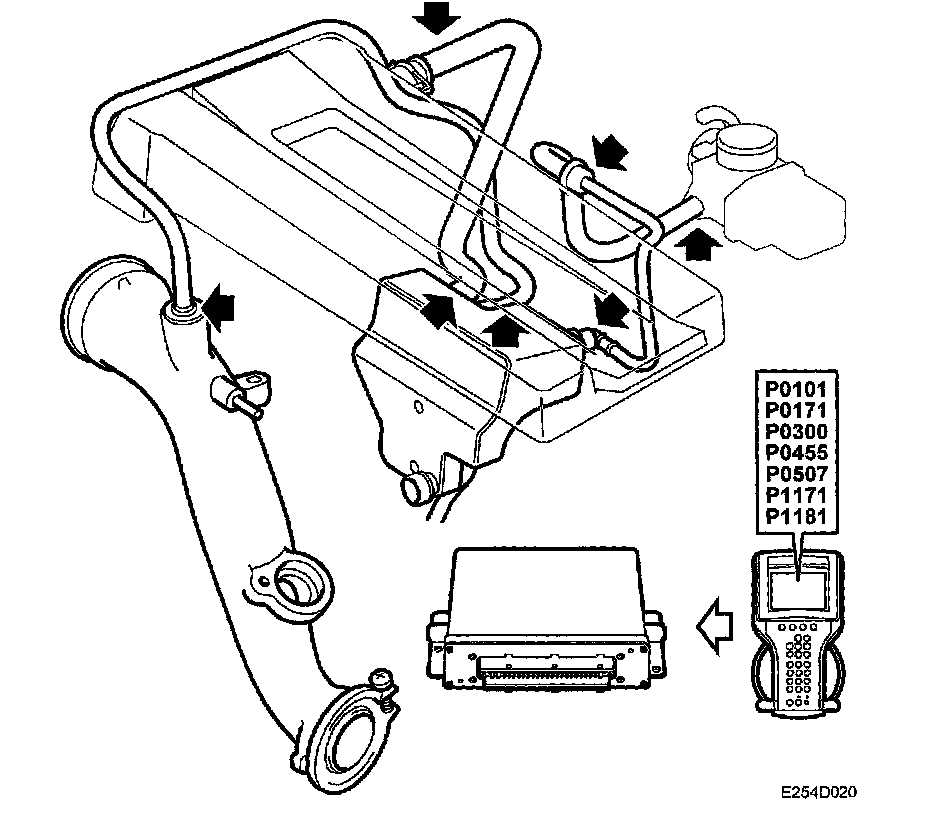 P0101
P0171
P0300
P0455
P0507
P1171
P1181

E254D020