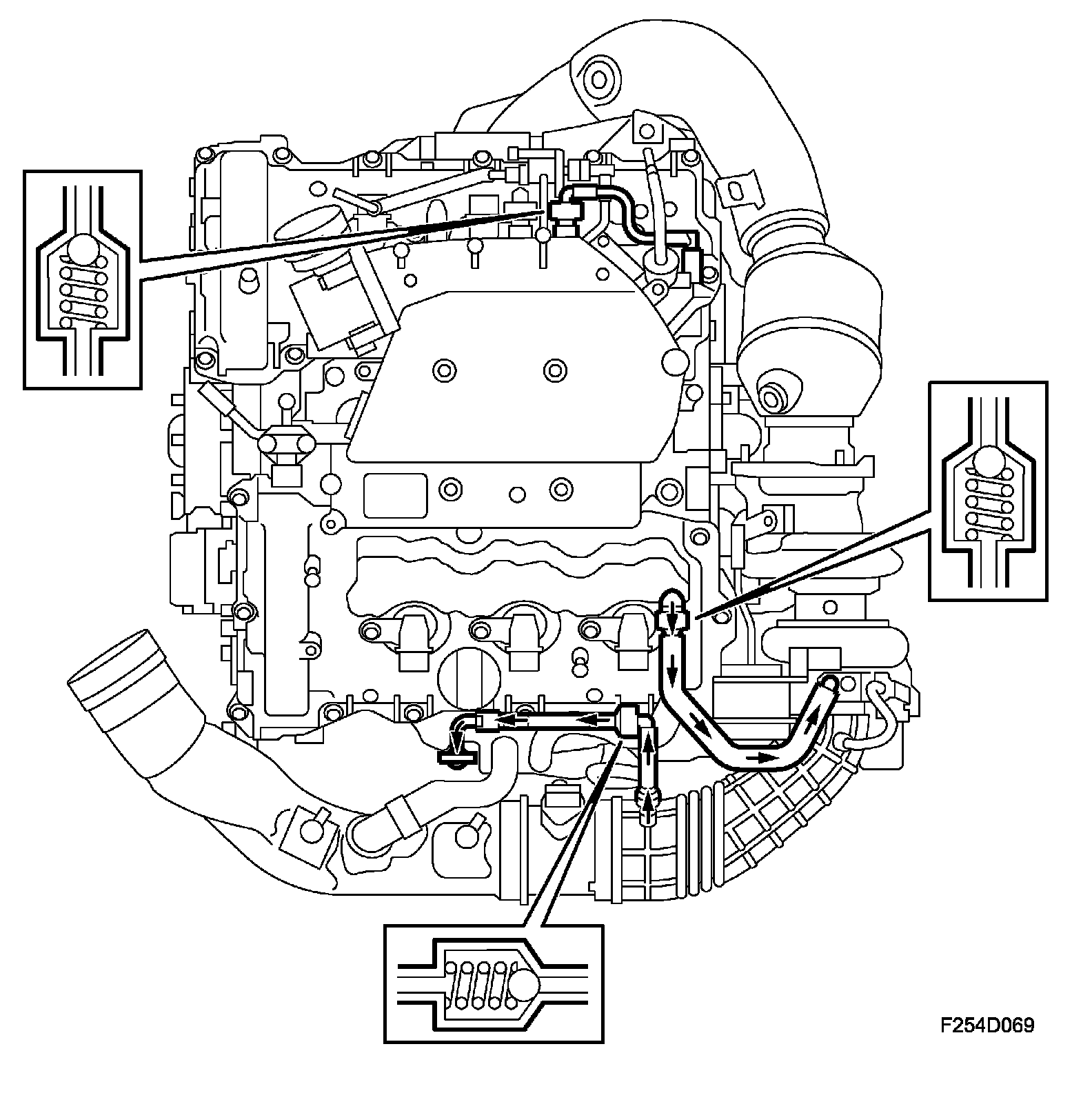 F254D069