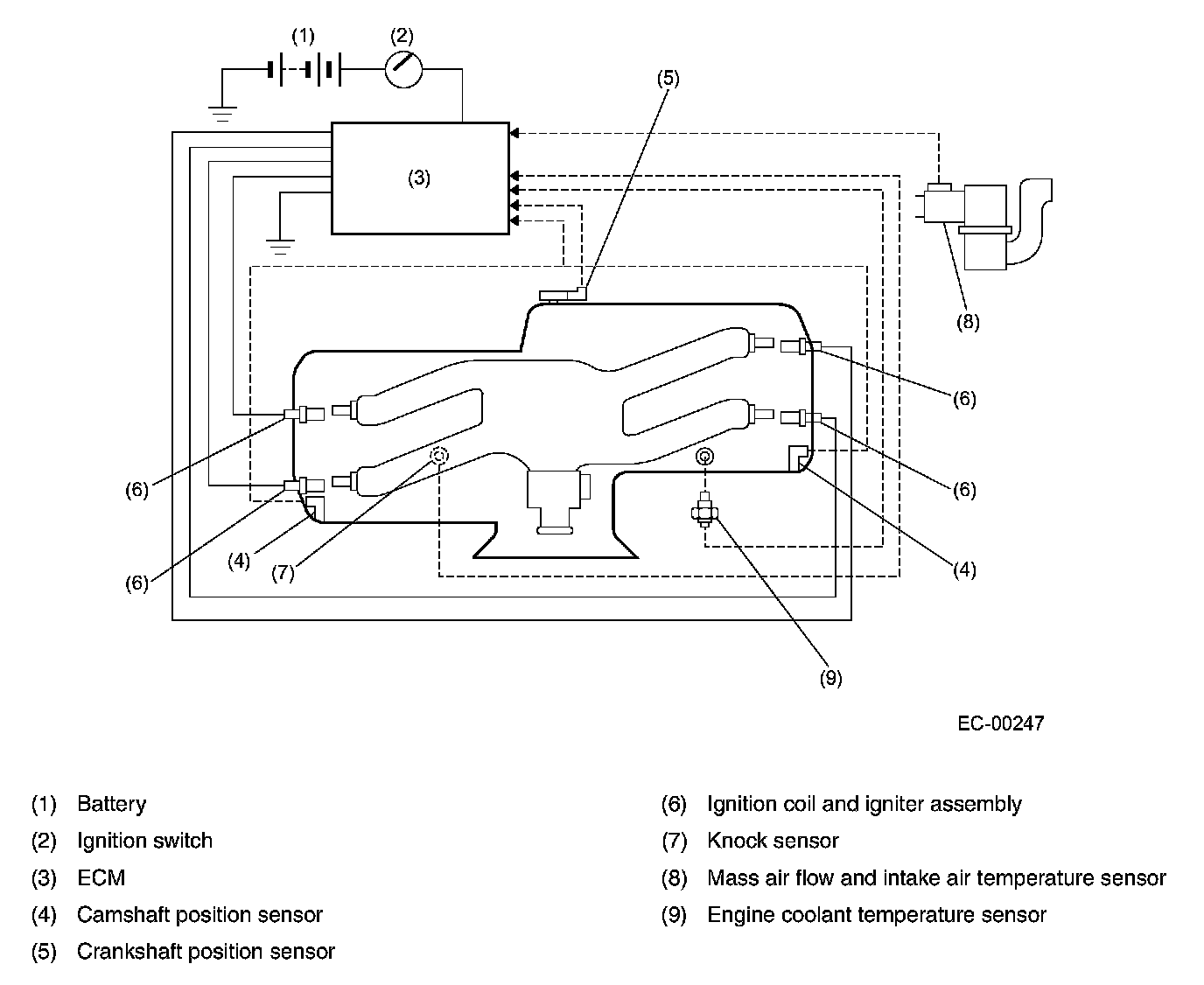 (1) (2)

(5)

(3)

(8)

(6)

(6)

(6)

(6)

(4) (7)

(4)

(9)

EC-00247

(1) Battery
(2) Ignition switch
(3) ECM
(4) Camshaft position sensor
(5) Crankshaft position sensor

(6) Ignition coil and igniter assembly
(7) Knock sensor
(8) Mass air flow and intake air temperature sensor
(9) Engine coolant temperature sensor