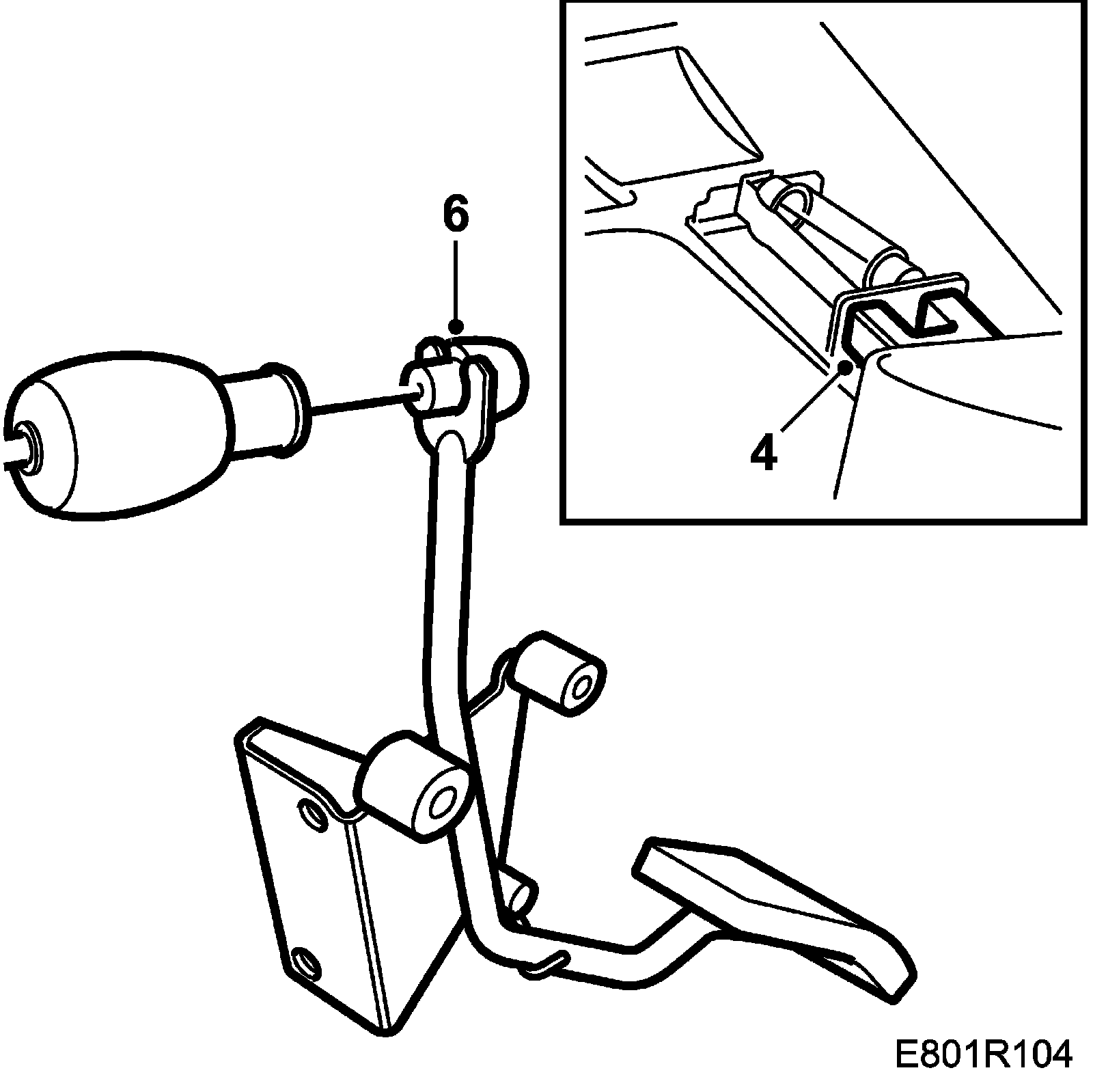 6

4

E801R104