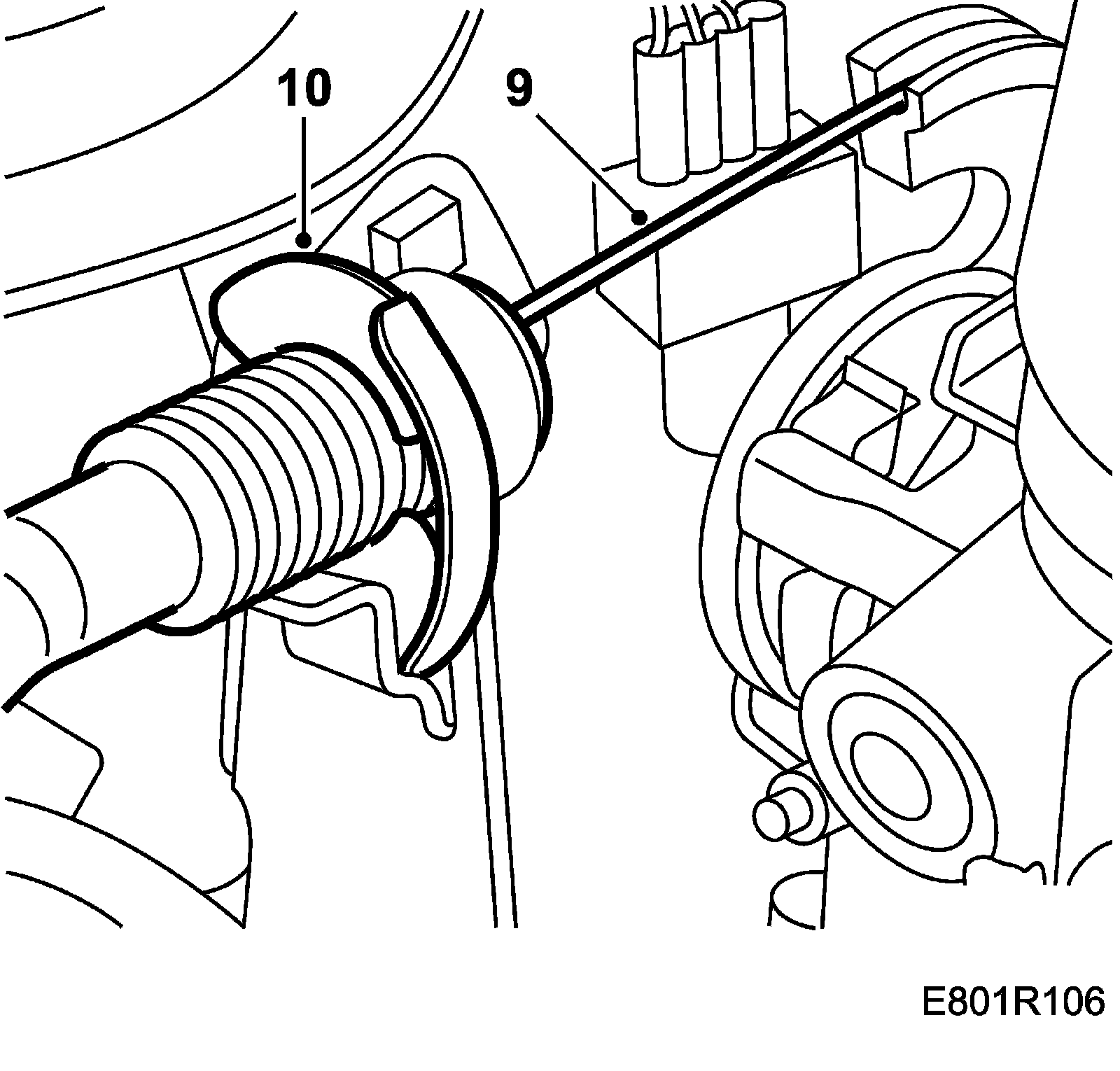 10
9
E801R106