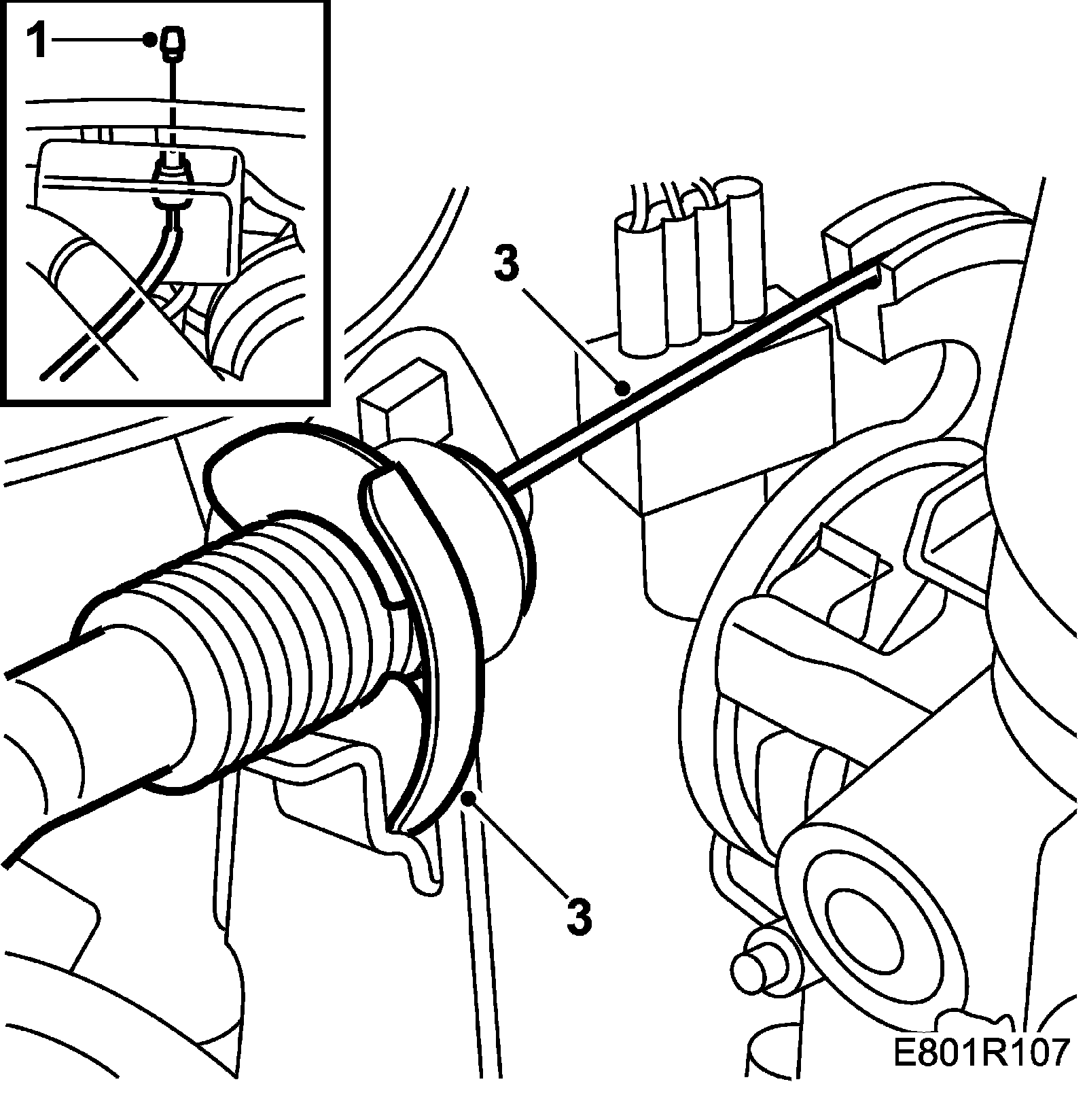 1
3
3
E801R107