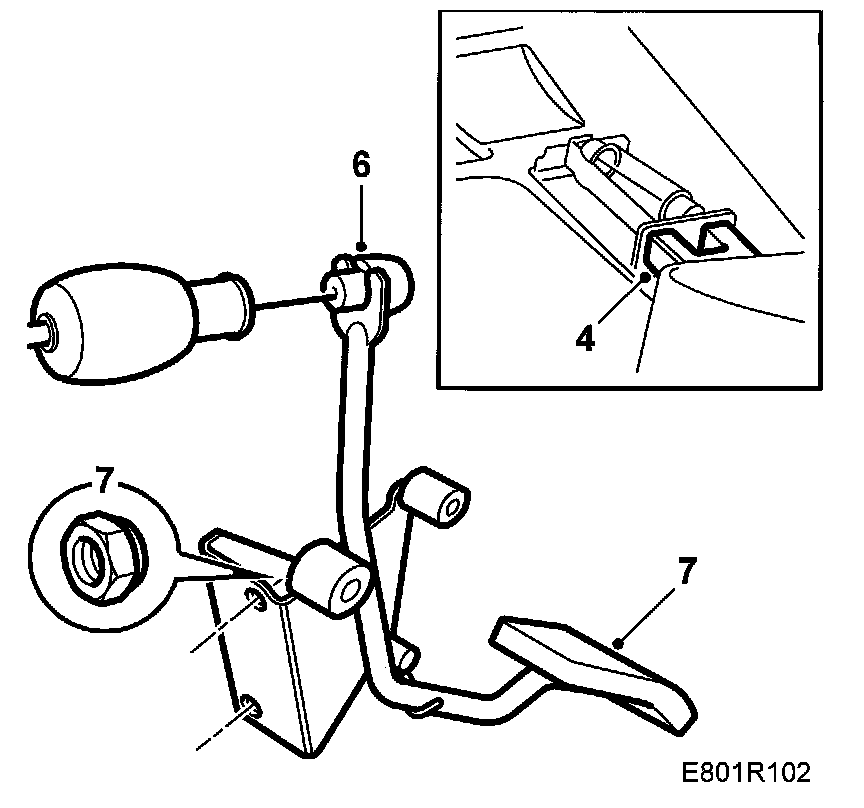 6

4

7

7

E801R102