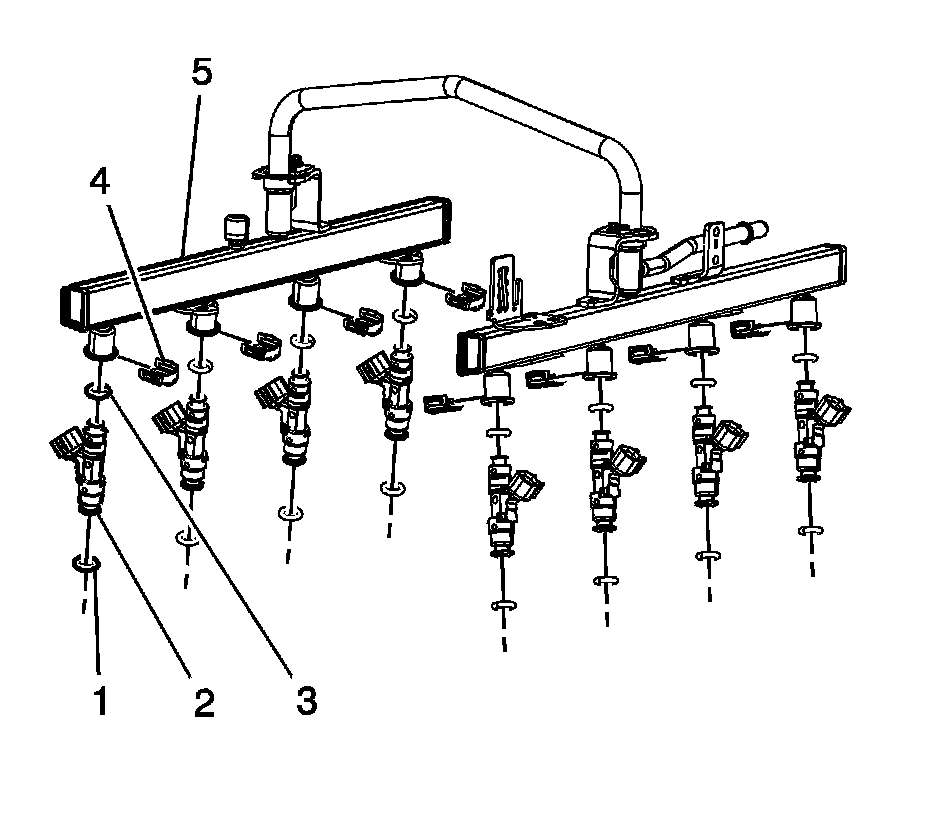 5
4
1
2
3