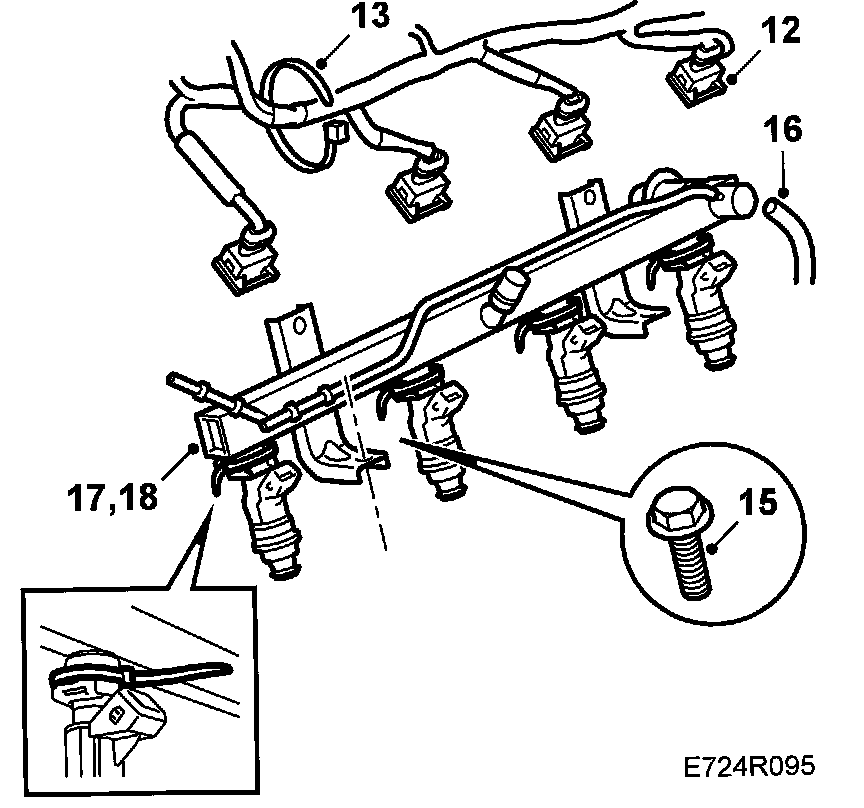 13
12
16
17,18
15
E724R095