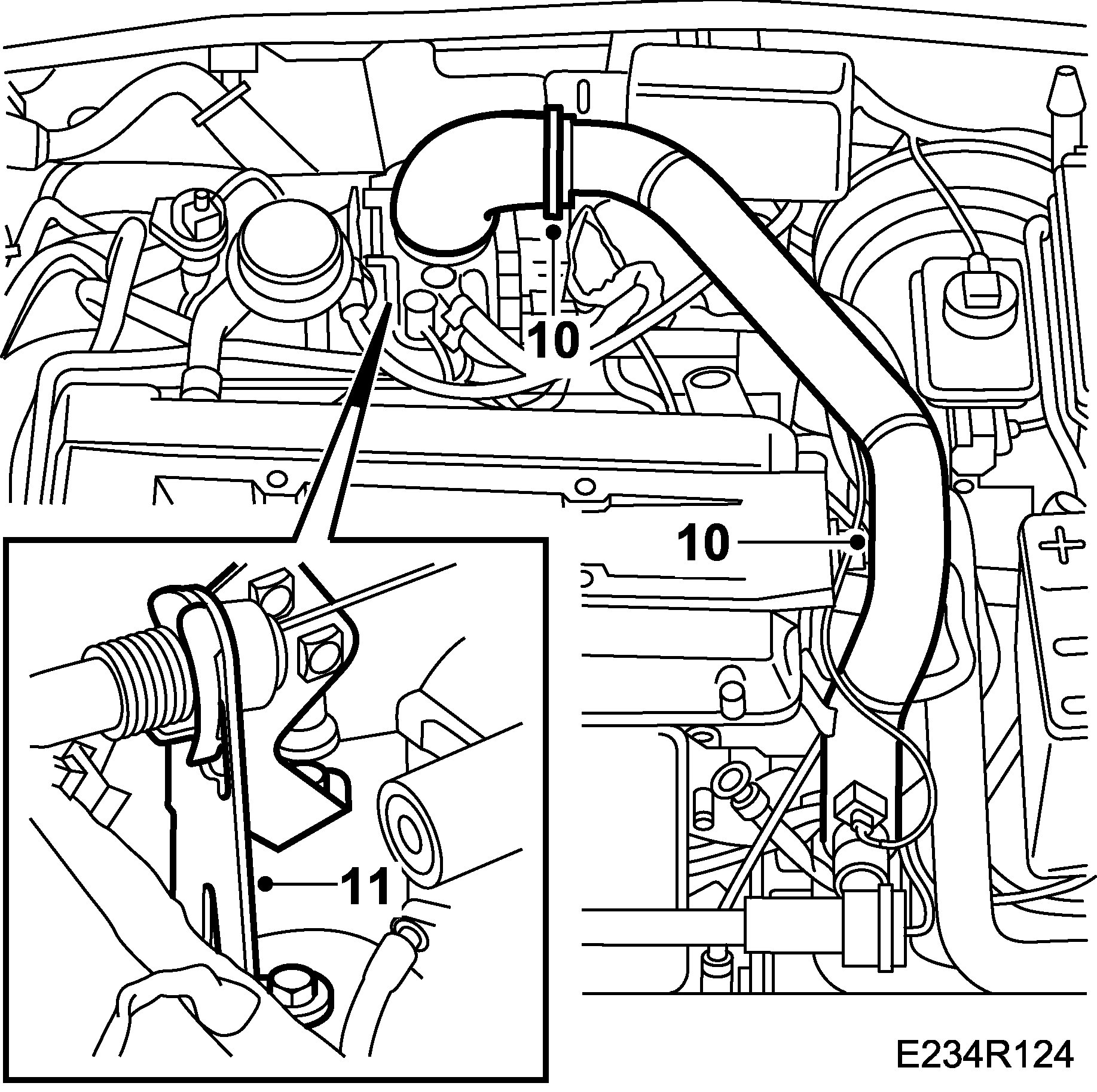 10
10
11
E234R124