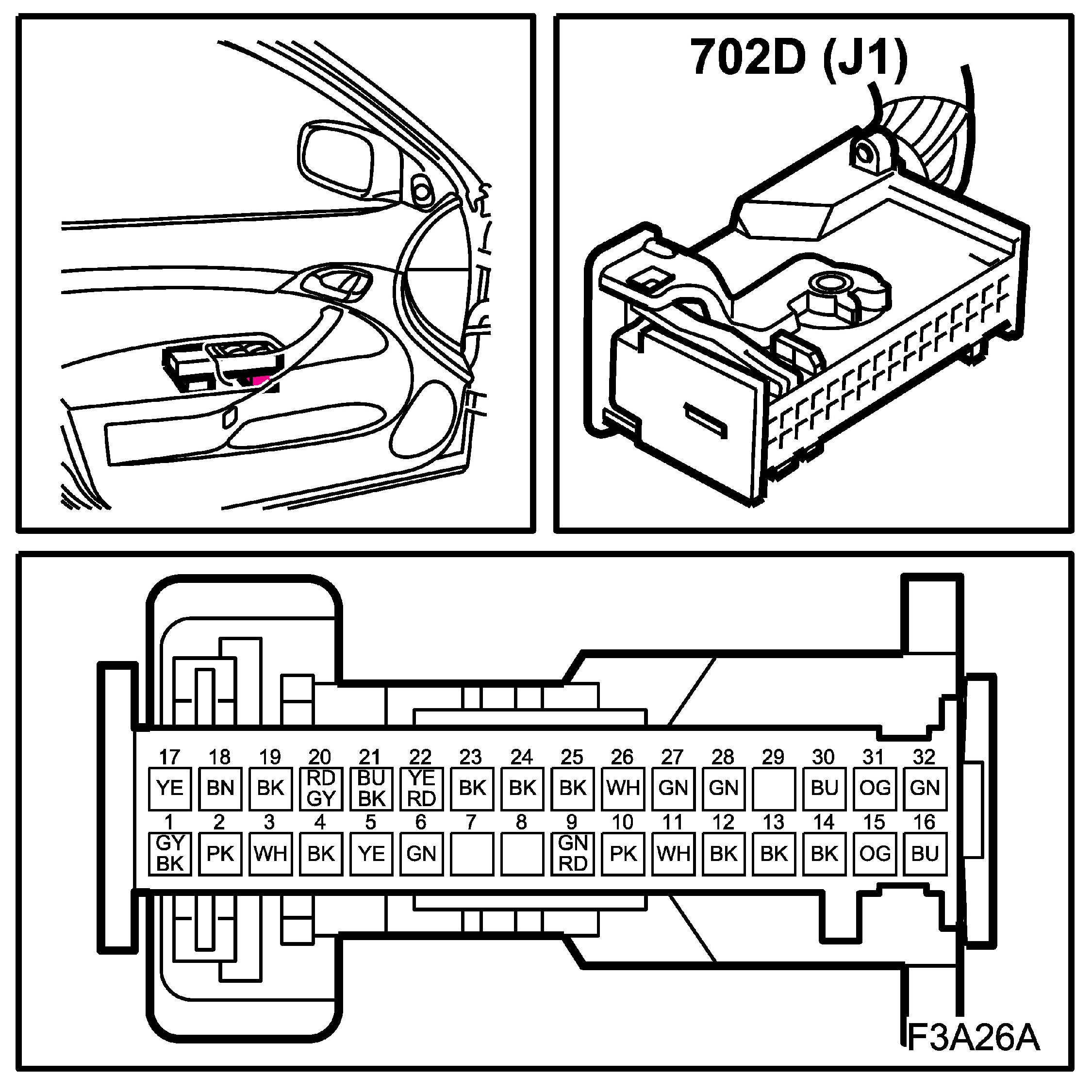 702D (J1)

| 17 | 18 | 19 | 20 | 21 | 22 | 23 | 24 | 25 | 26 | 27 | 28 | 29 | 30 | 31 | 32 |
|---|---|---|---|---|---|---|---|---|---|---|---|---|---|---|---|
| YE | BN | BK | RD GY | BU BK | YE RD | BK | BK | BK | WH | GN | GN | | BU | OG | GN |

| 1 | 2 | 3 | 4 | 5 | 6 | 7 | 8 | 9 | 10 | 11 | 12 | 13 | 14 | 15 | 16 |
|---|---|---|---|---|---|---|---|---|---|---|---|---|---|---|---|
| GY BK | PK | WH | BK | YE | GN | | | GN RD | PK | WH | BK | BK | BK | OG | BU |

F3A26A