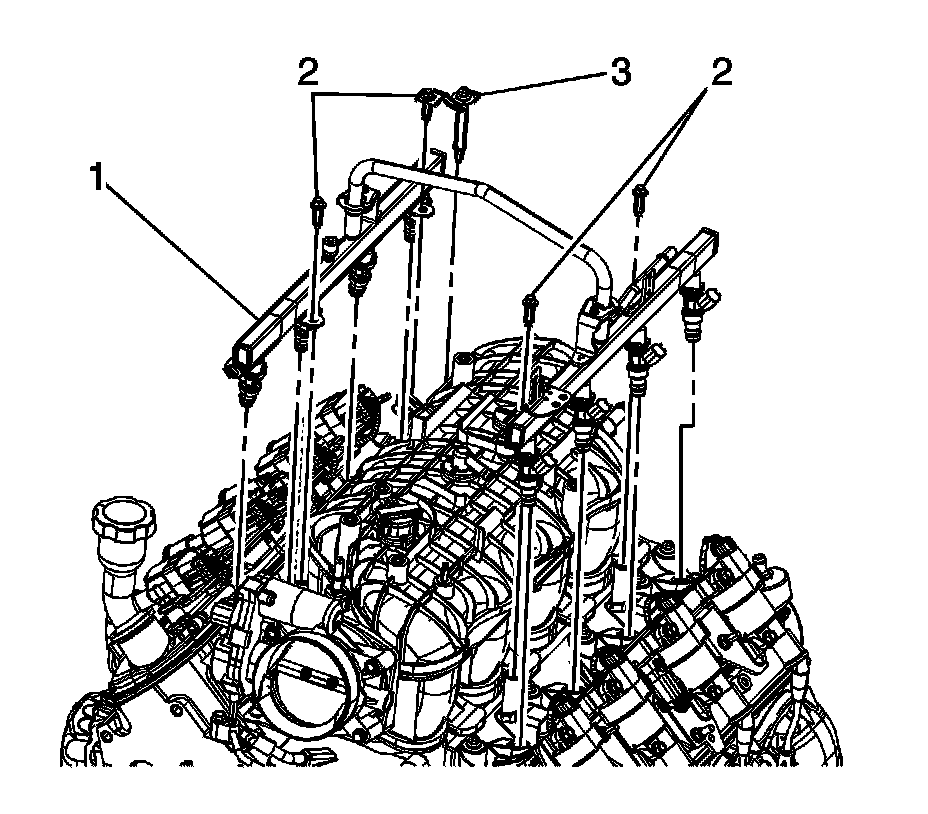 2
3
2
1