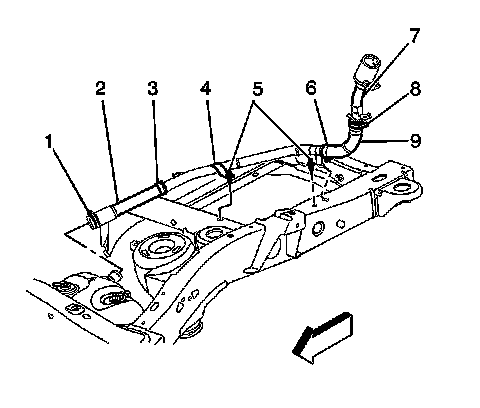 1
2
3
4
5
6
7
8
9