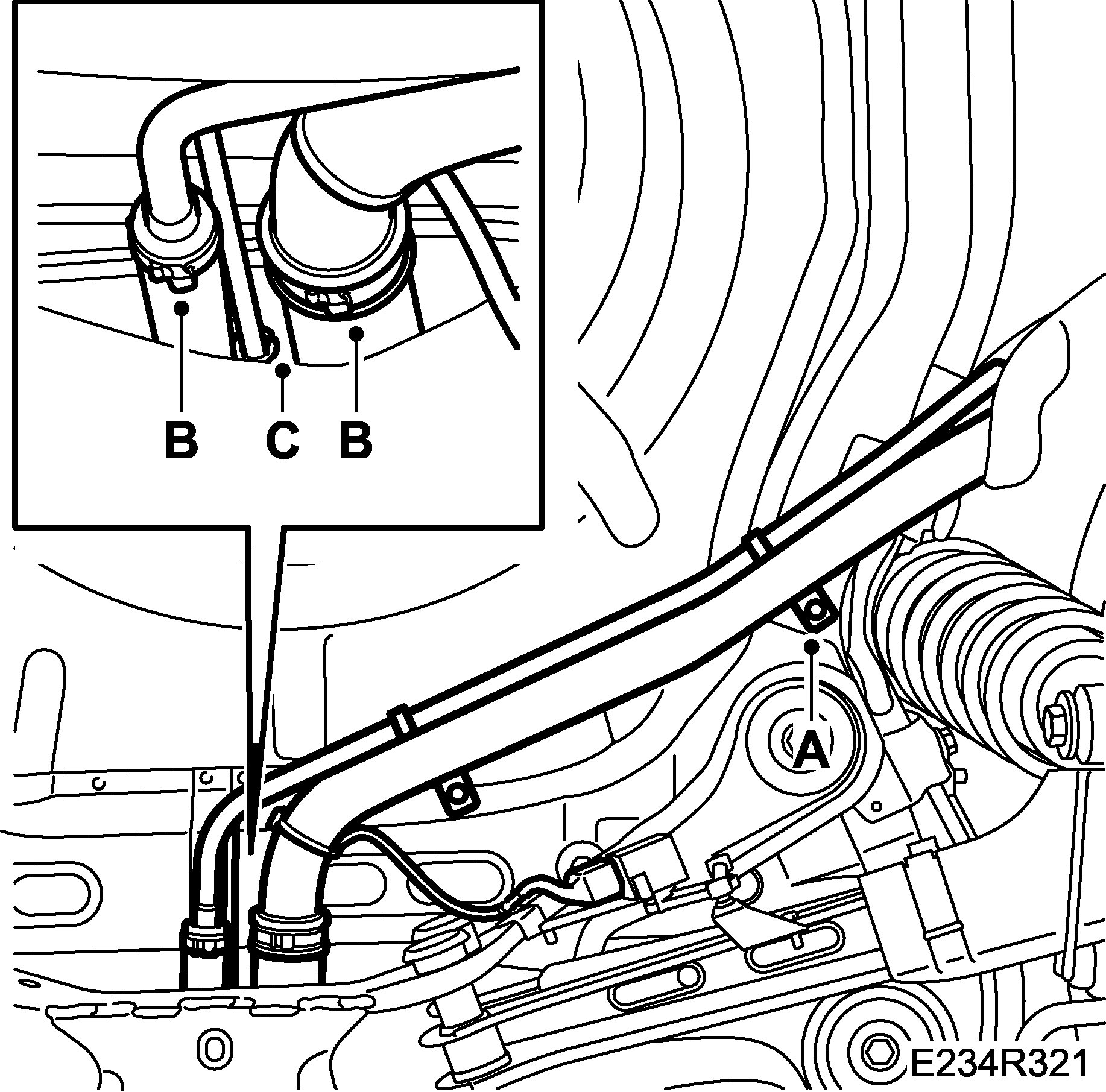 B C B
A
E234R321