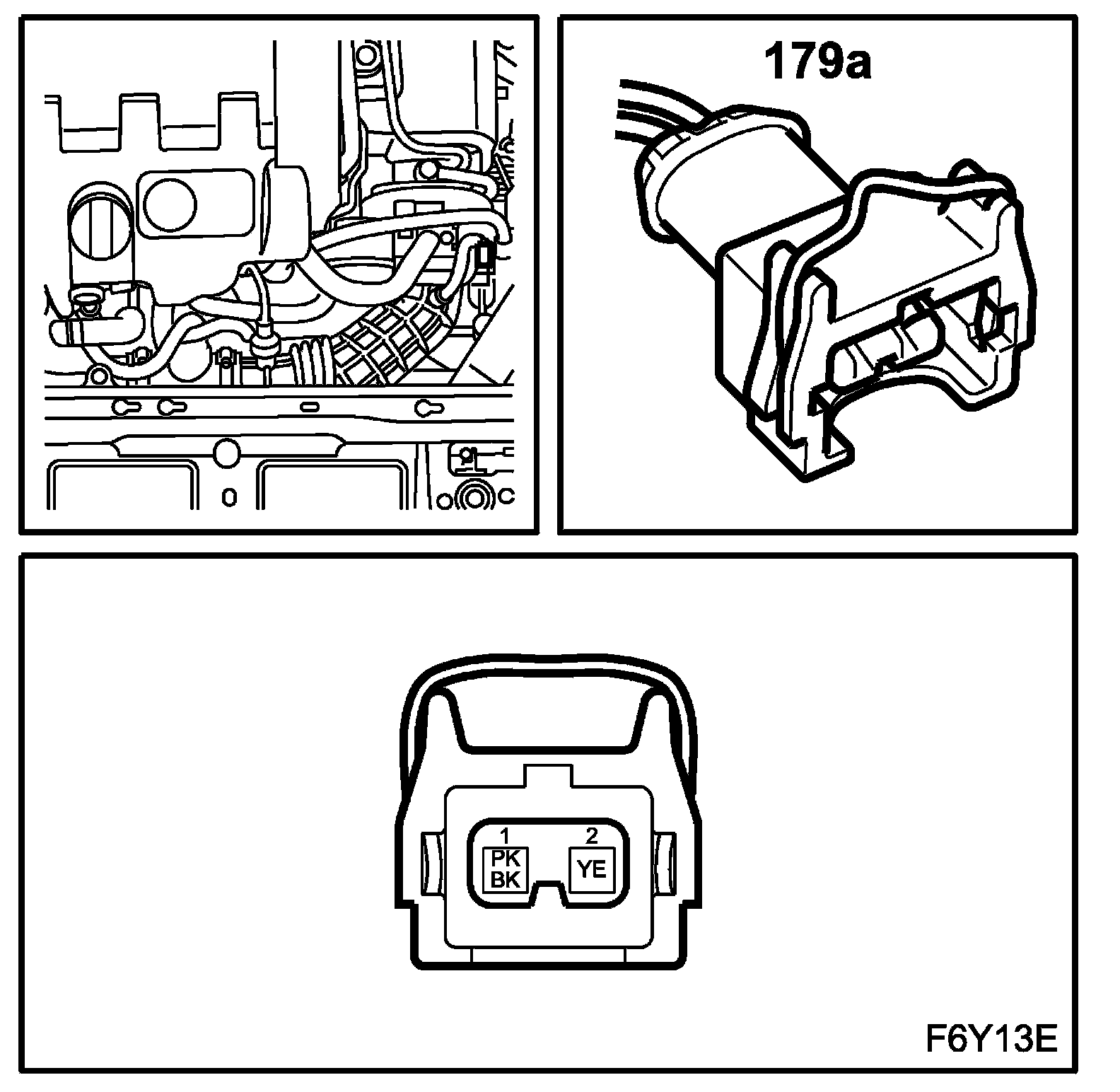 179a

1
PK
BK

2
YE

F6Y13E