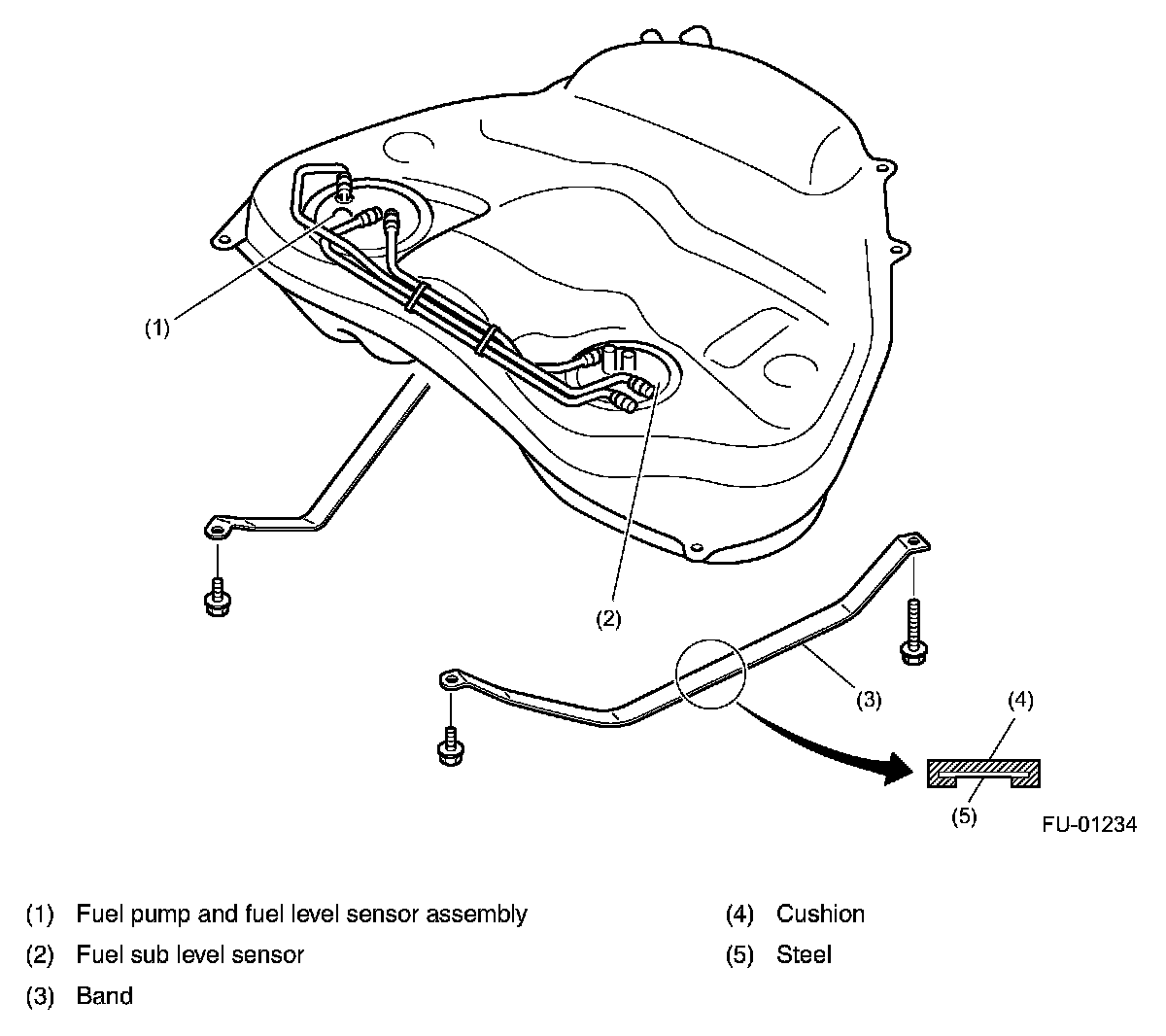 (1)

(2)

(3)

(4)

(5)

FU-01234

(1) Fuel pump and fuel level sensor assembly
(2) Fuel sub level sensor
(3) Band

(4) Cushion
(5) Steel