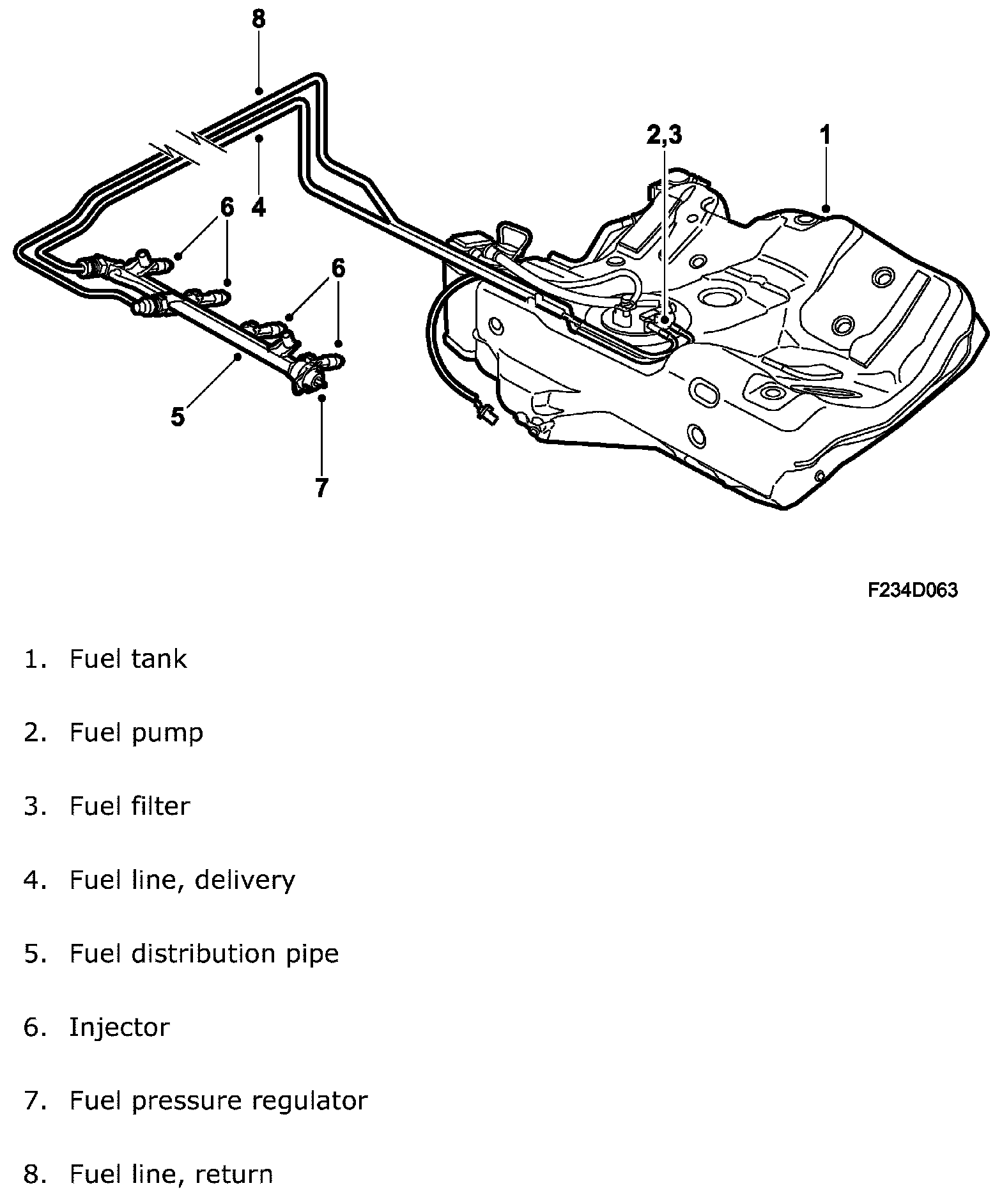 8

2,3

1

6

4

6

5

7

F234D063

1. Fuel tank

2. Fuel pump

3. Fuel filter

4. Fuel line, delivery

5. Fuel distribution pipe

6. Injector

7. Fuel pressure regulator

8. Fuel line, return