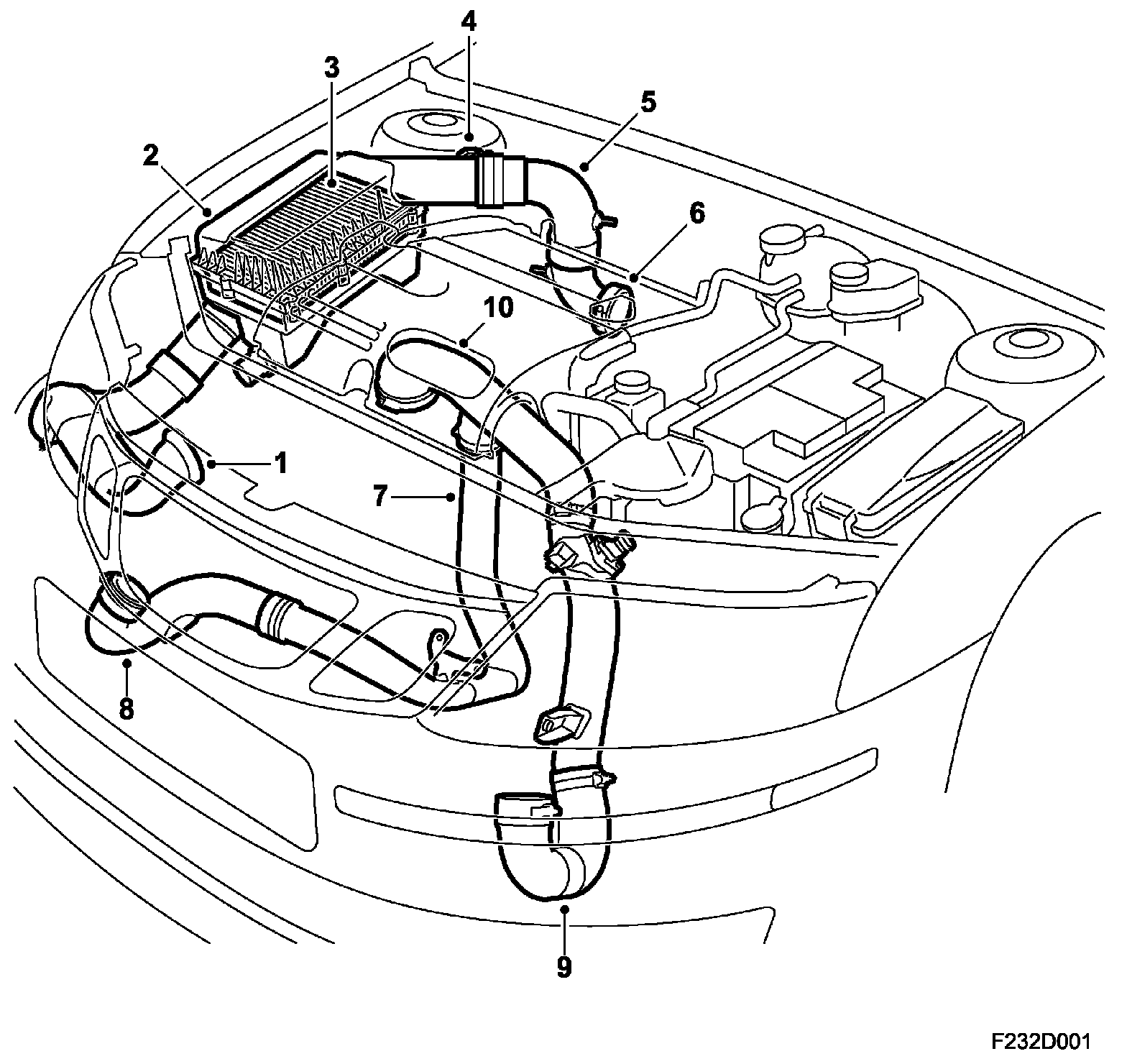 4
3
5
2
6
10
1
7
8
9
F232D001