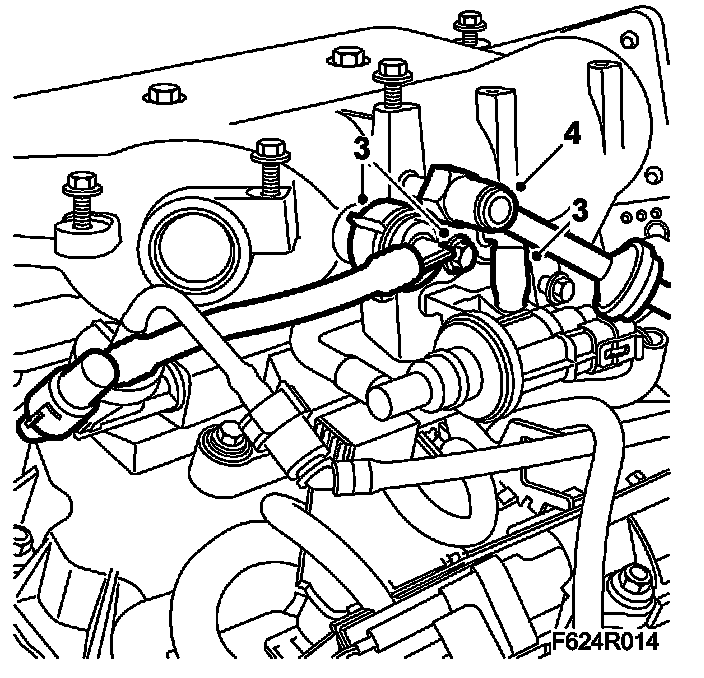 3
4
3
F624R014