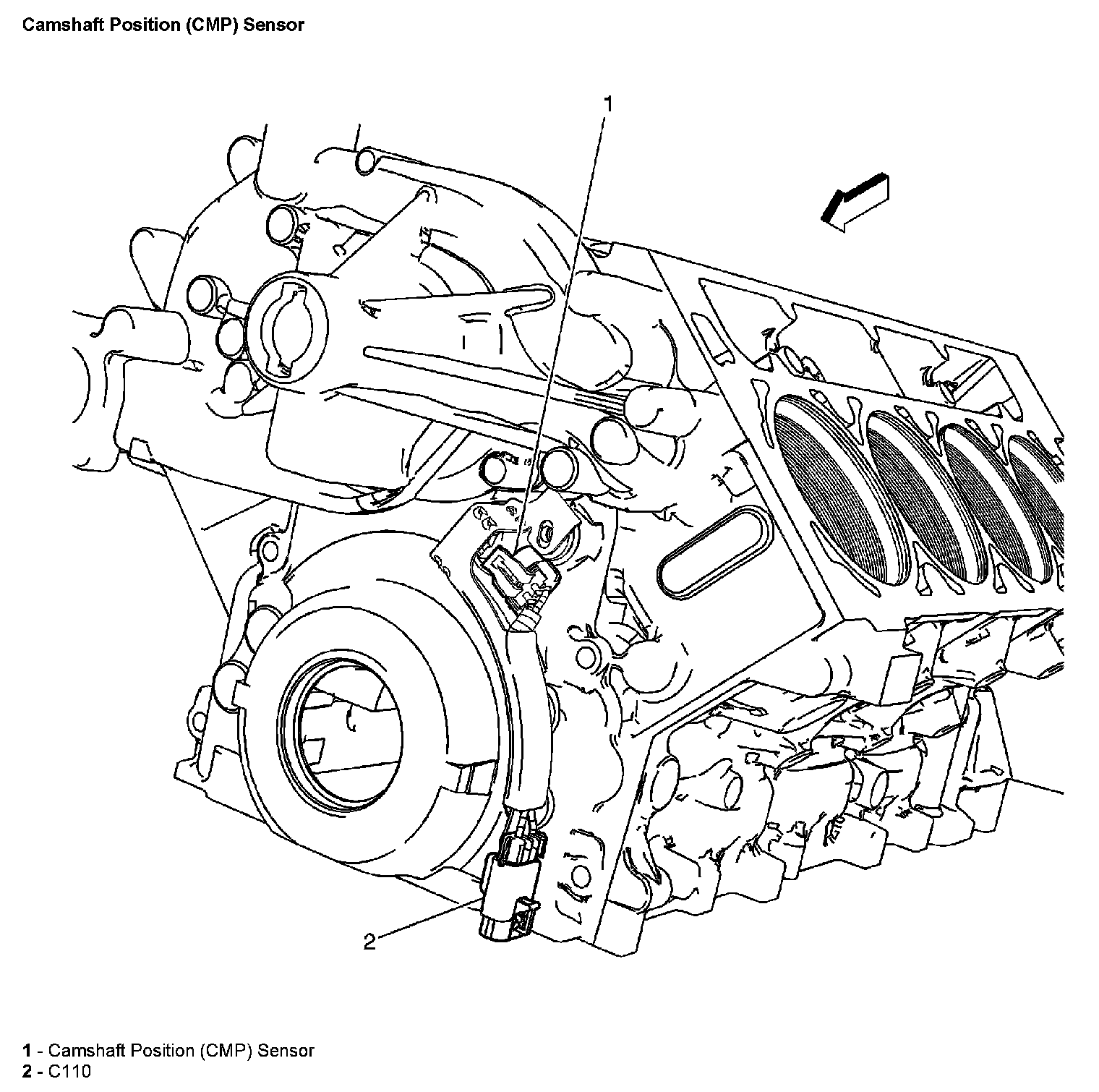 Camshaft Position (CMP) Sensor

1

2

1 - Camshaft Position (CMP) Sensor
2 - C110