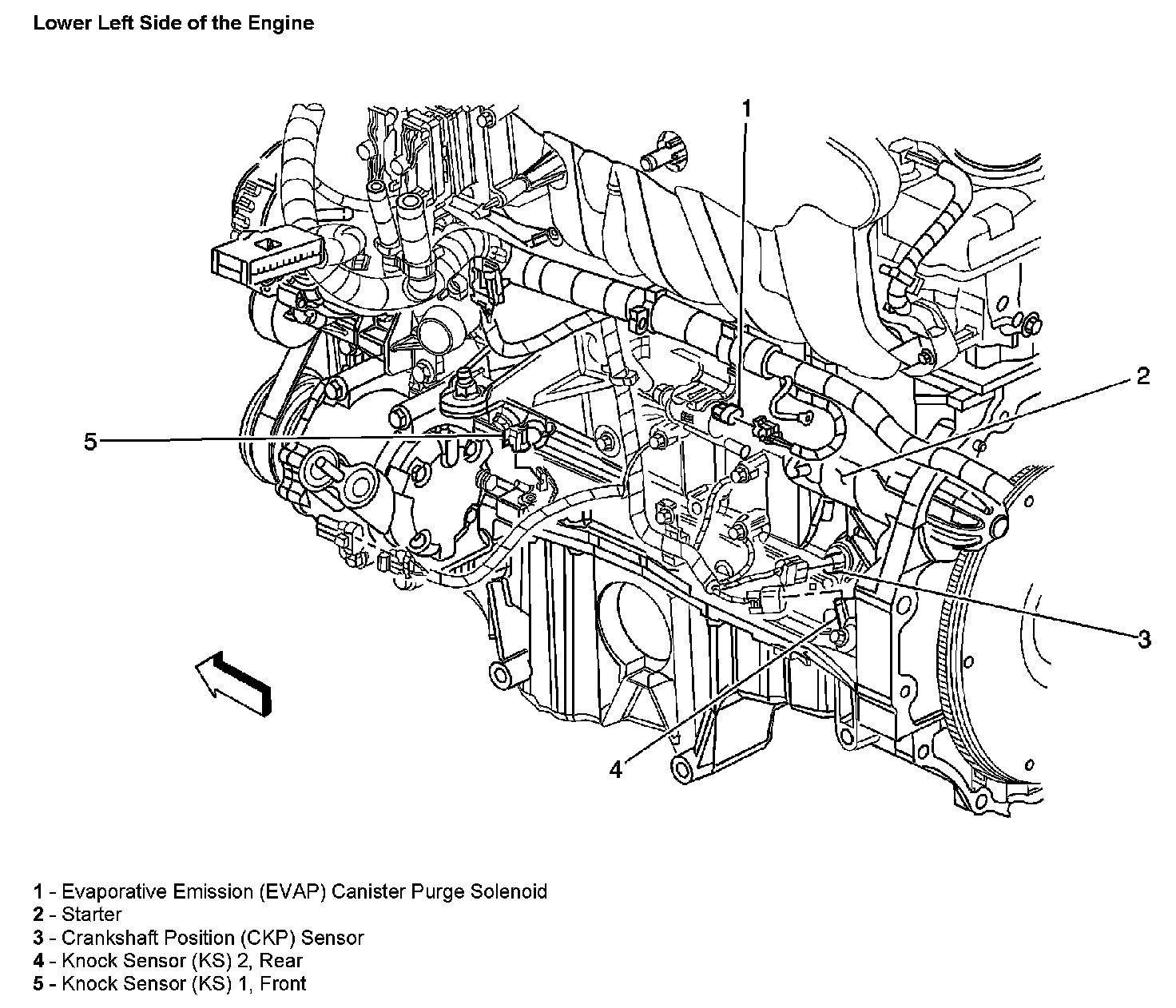 Lower Left Side of the Engine

1

2

5

3

4

1 - Evaporative Emission (EVAP) Canister Purge Solenoid
2 - Starter
3 - Crankshaft Position (CKP) Sensor
4 - Knock Sensor (KS) 2, Rear
5 - Knock Sensor (KS) 1, Front