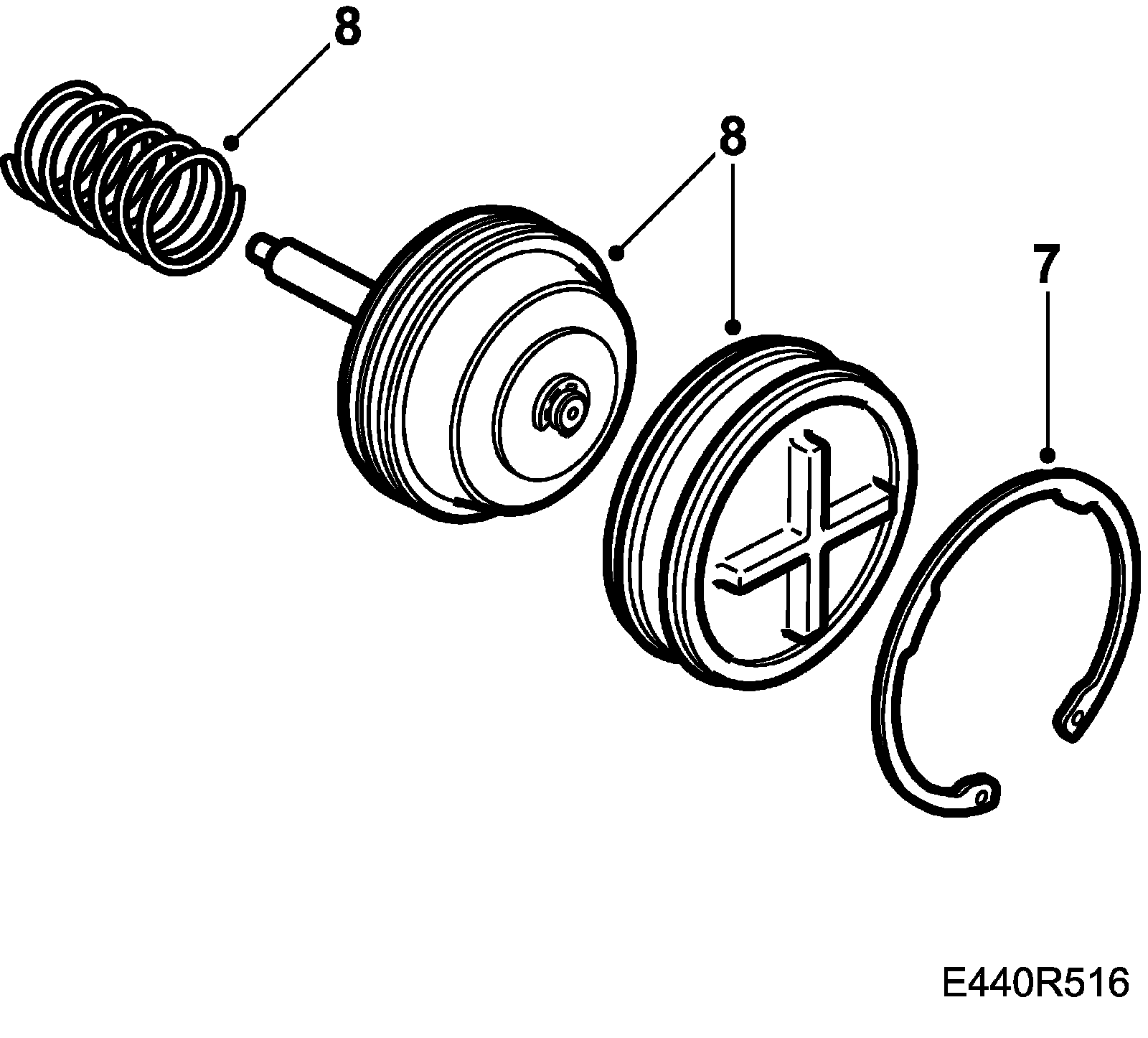 8

8

7

E440R516