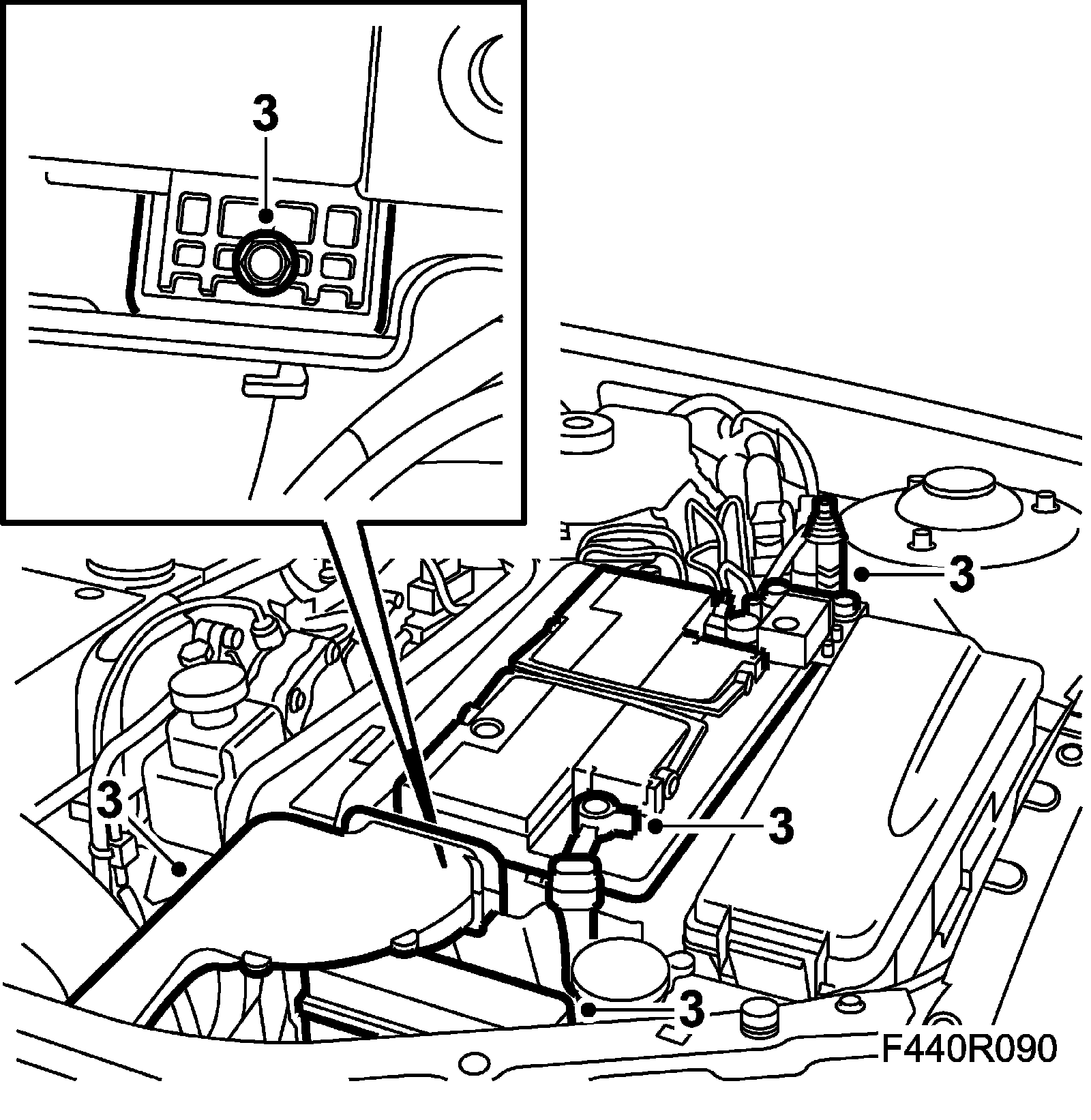 3
3
3
3
3
F440R090