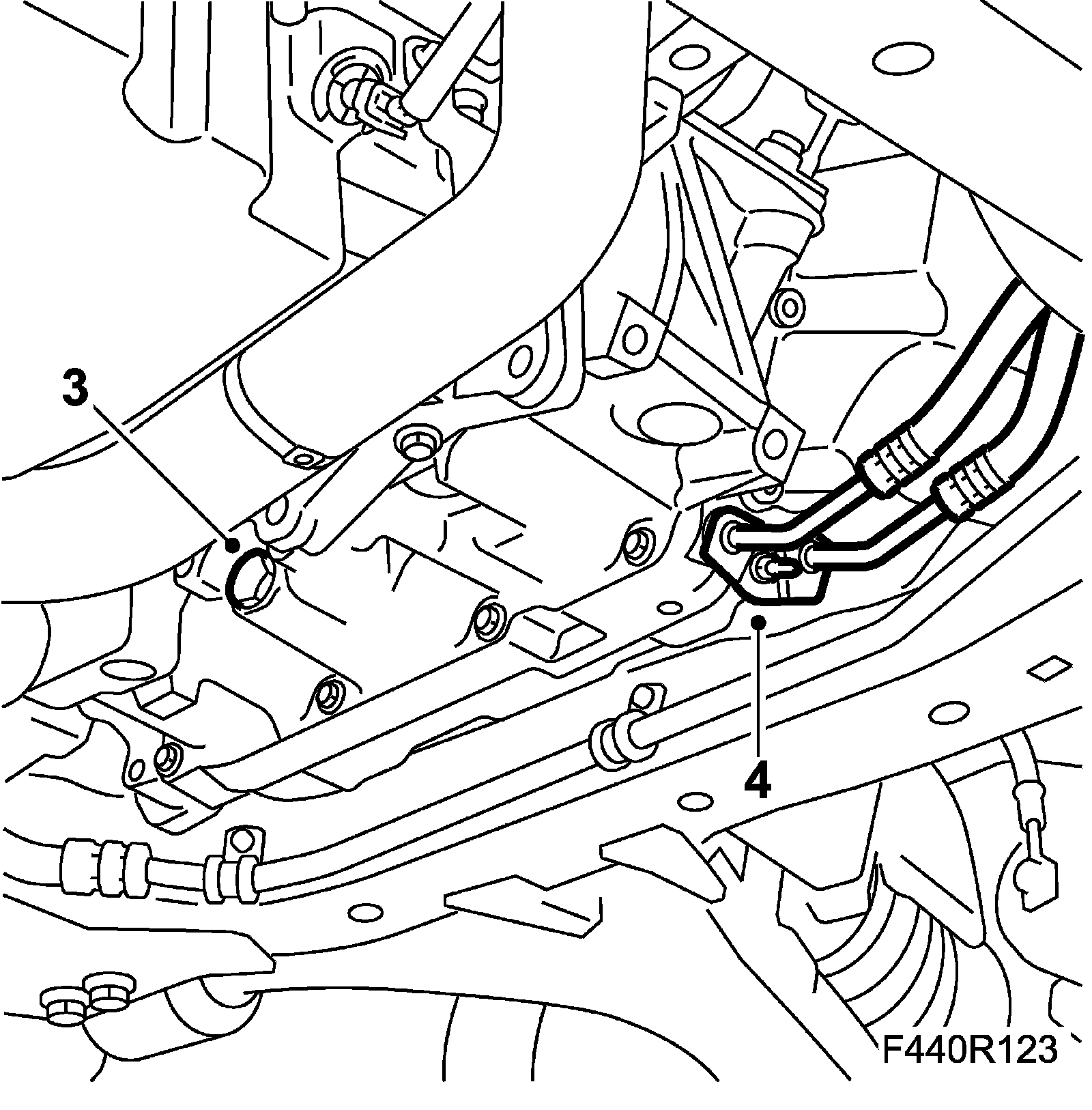 3

4

F440R123