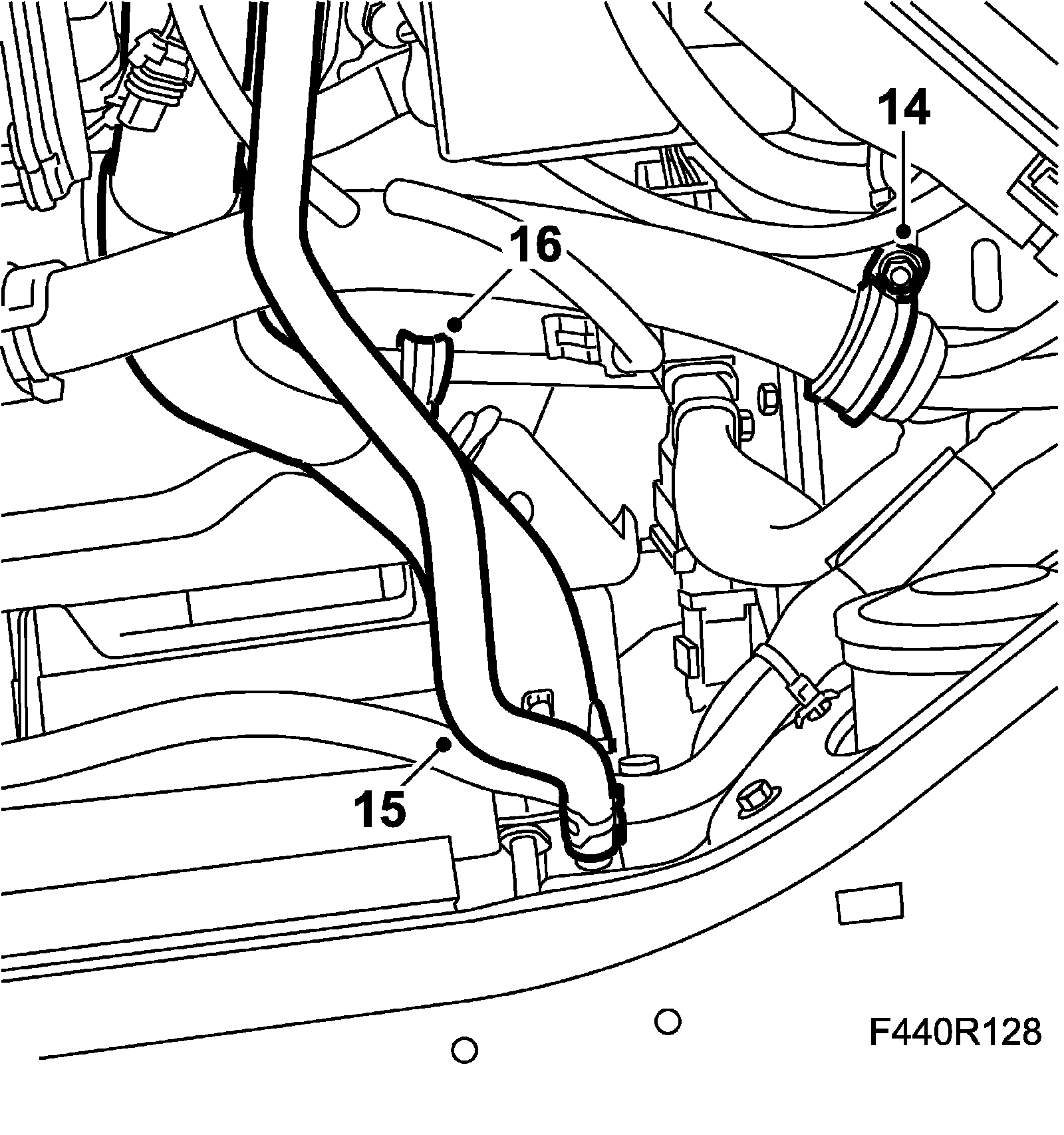 14
16
15
F440R128