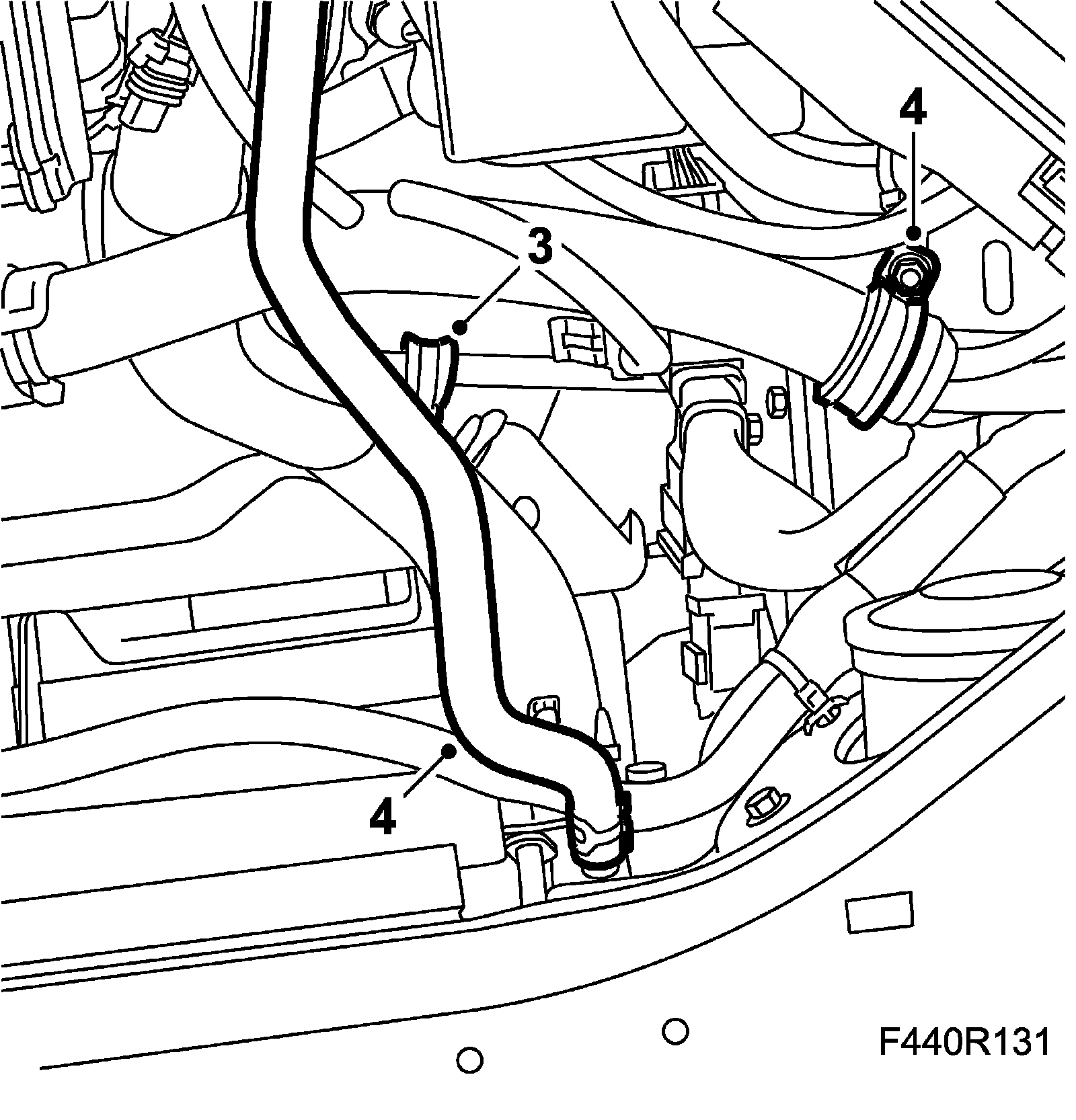 4
3
4
F440R131