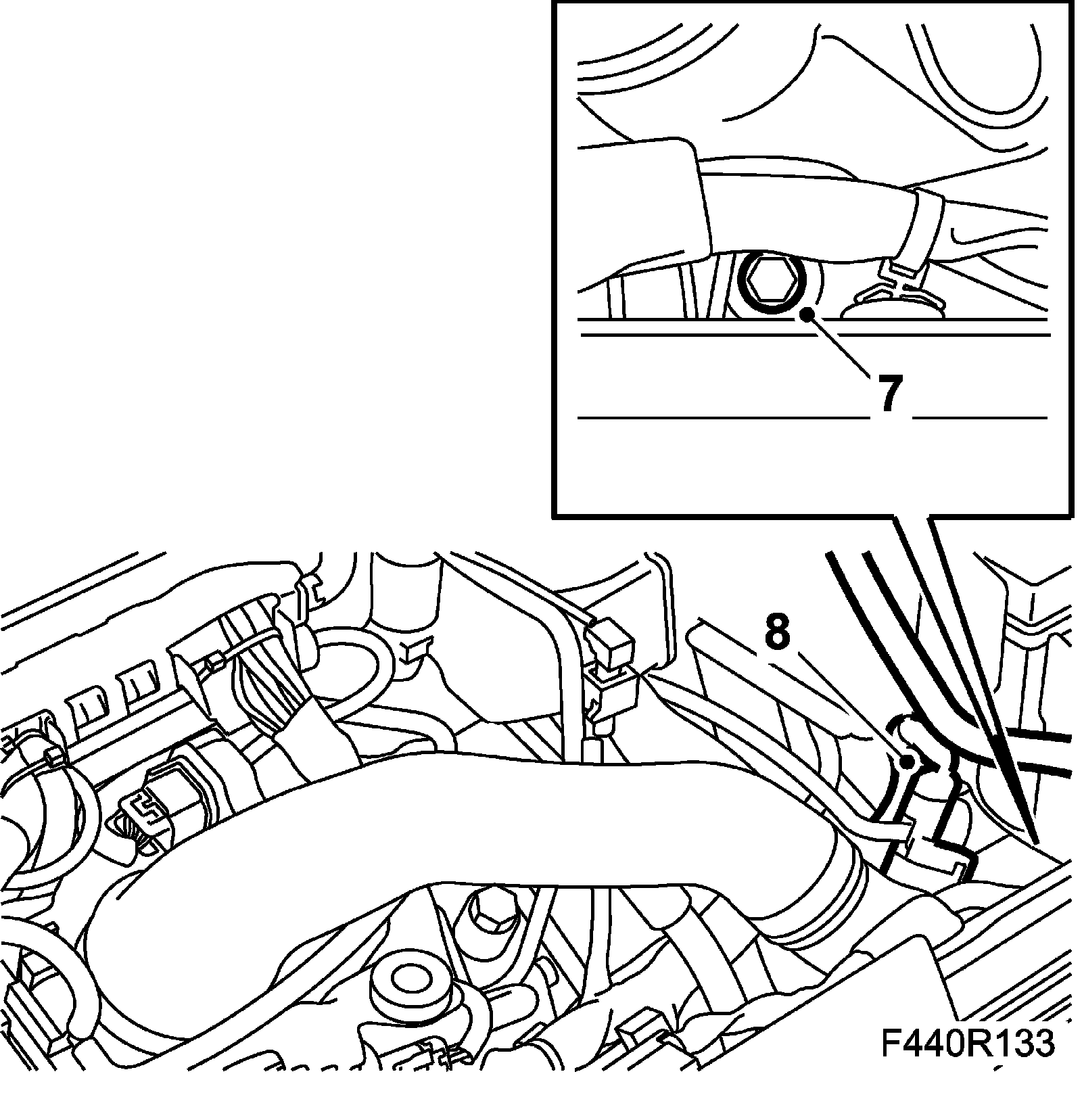 7
8
F440R133