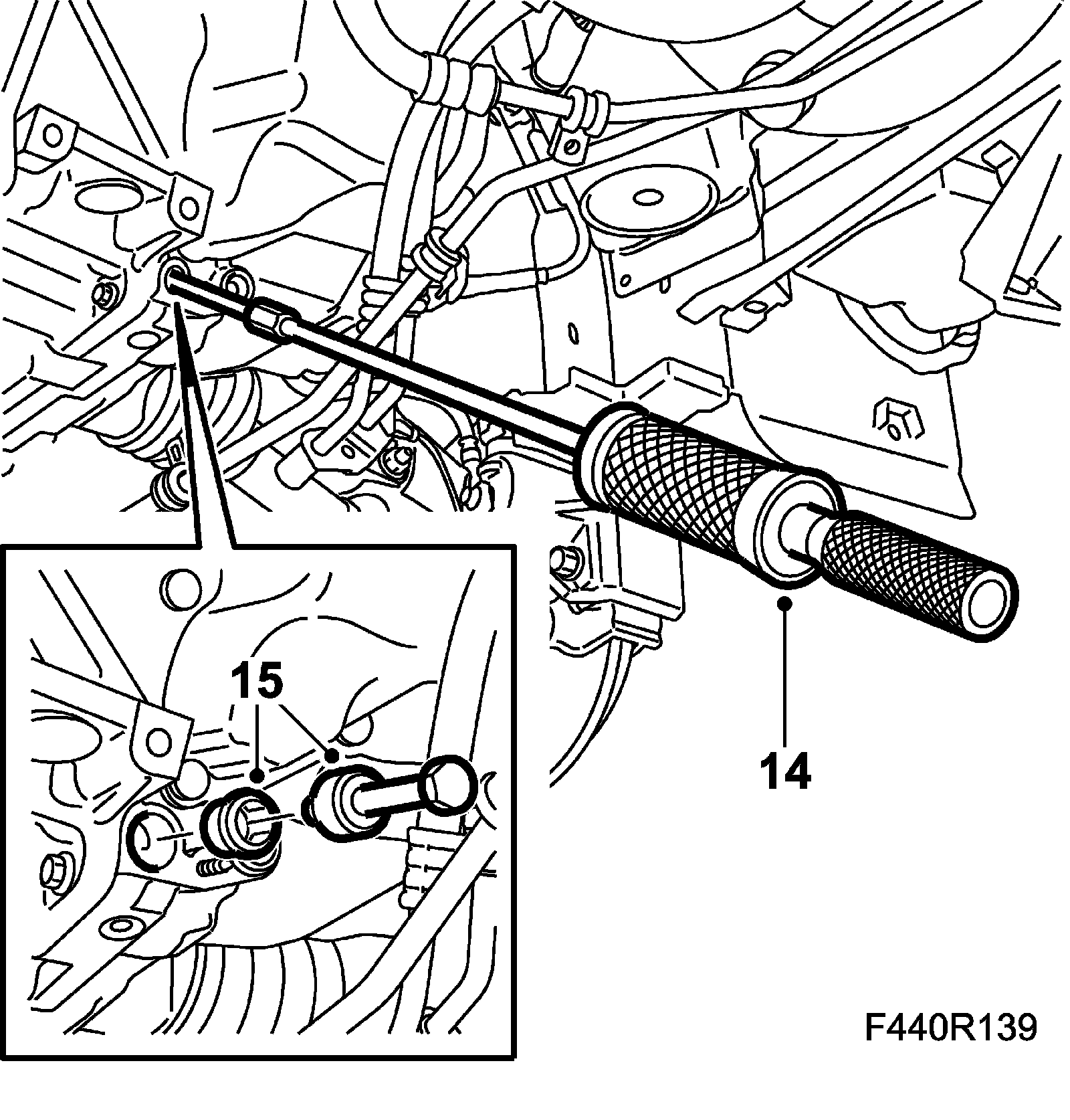 15

14

F440R139